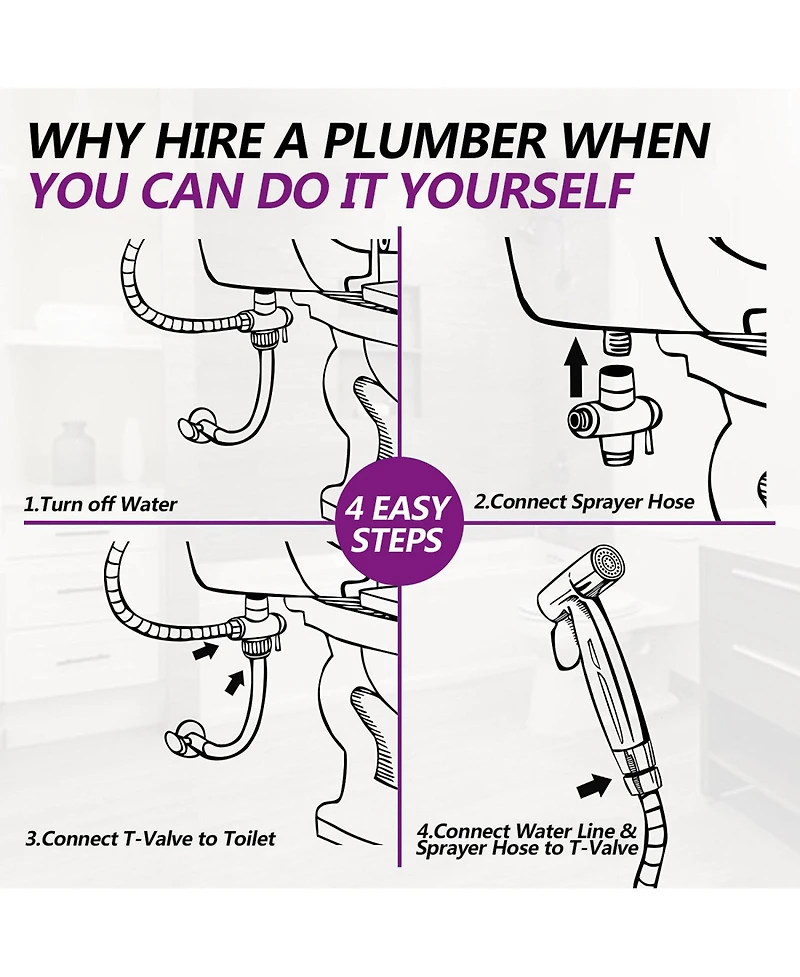 WHY HIRE A PLUMBER WHEN
YOU CAN DO IT YOURSELF

1.Turn off Water

2.Connect Sprayer Hose

4 EASY STEPS

3.Connect T-Valve to Toilet

4.Connect Water Line & Sprayer Hose to T-Valve