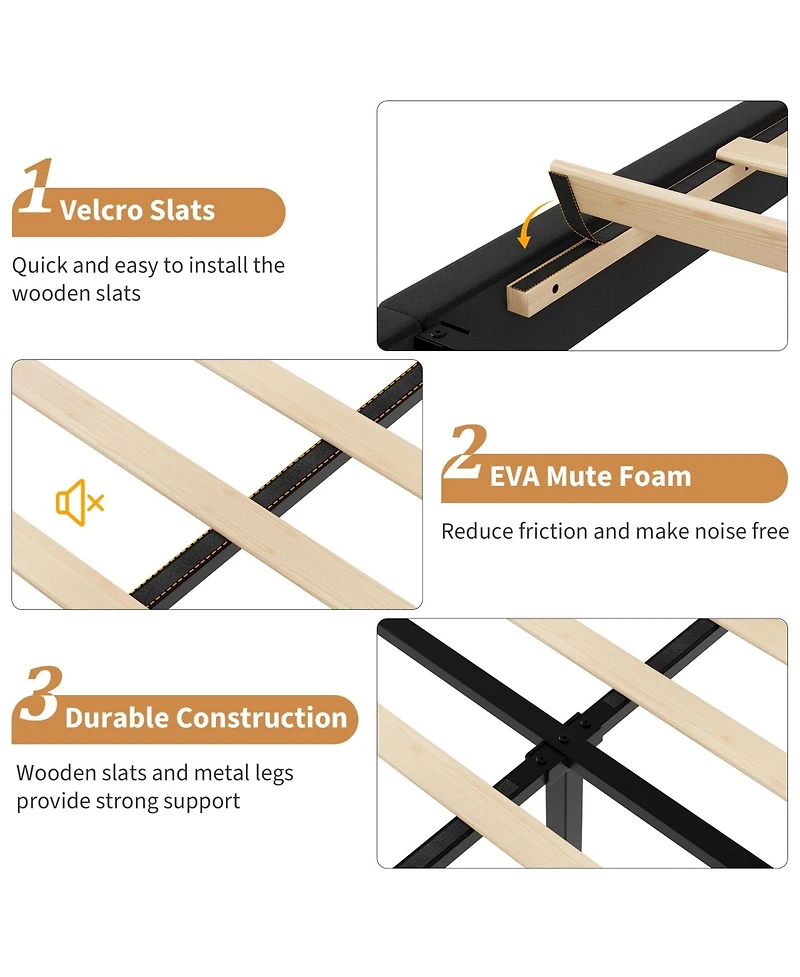 1 Velcro Slats

Quick and easy to install the wooden slats

2 EVA Mute Foam

Reduce friction and make noise free

3 Durable Construction

Wooden slats and metal legs provide strong support