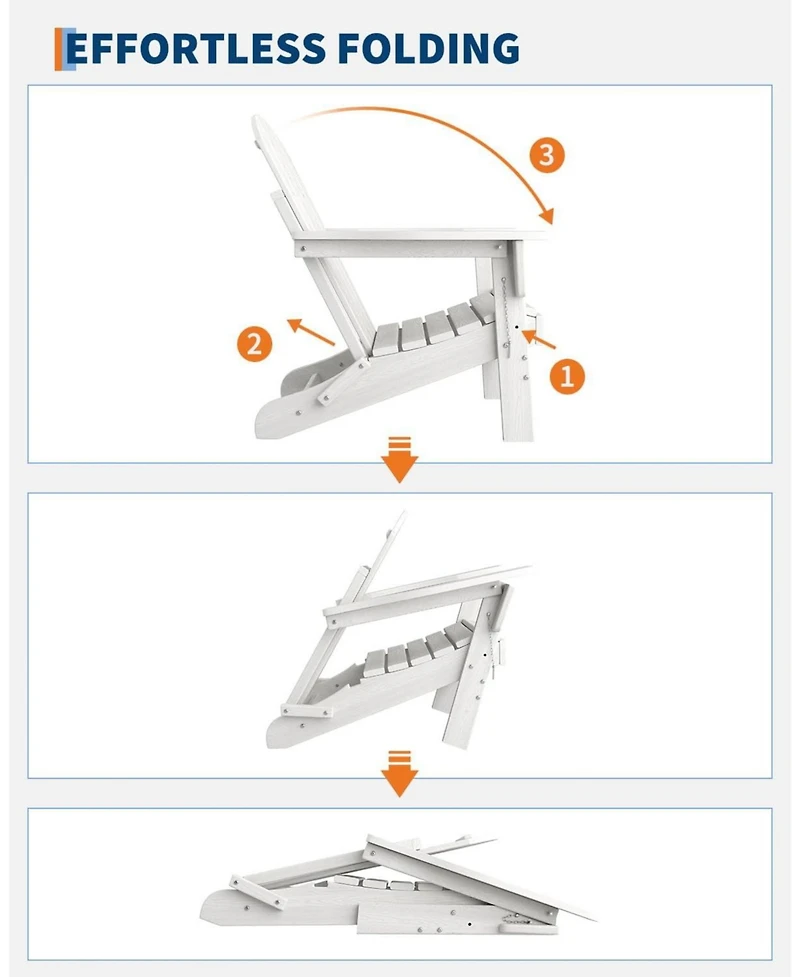 EFFORTLESS FOLDING

3

2

1