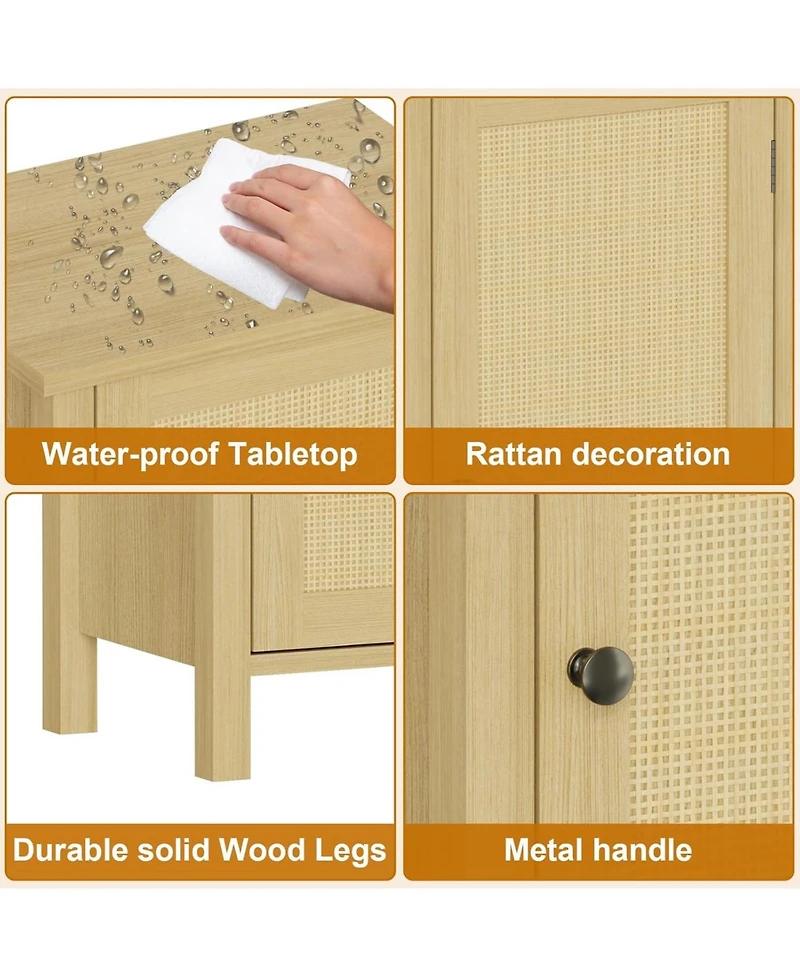 Water-proof Tabletop

Rattan decoration

Durable solid Wood Legs

Metal handle