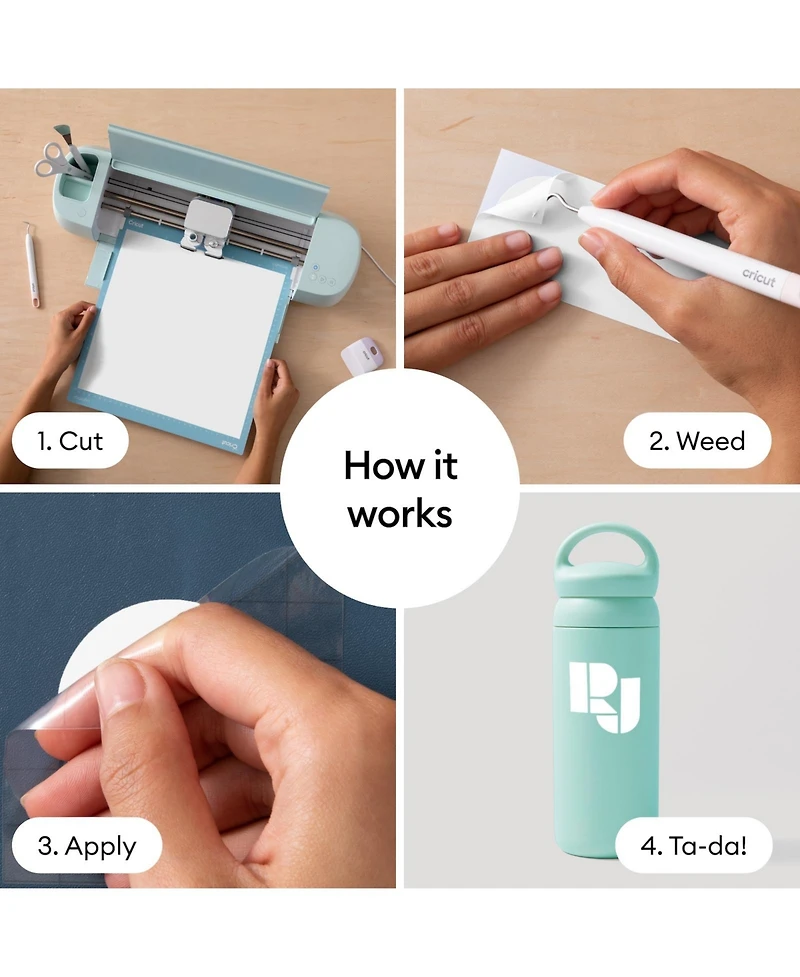 1. Cut

cricut

2. Weed

How it works

3. Apply

RJ

4. Ta-da!