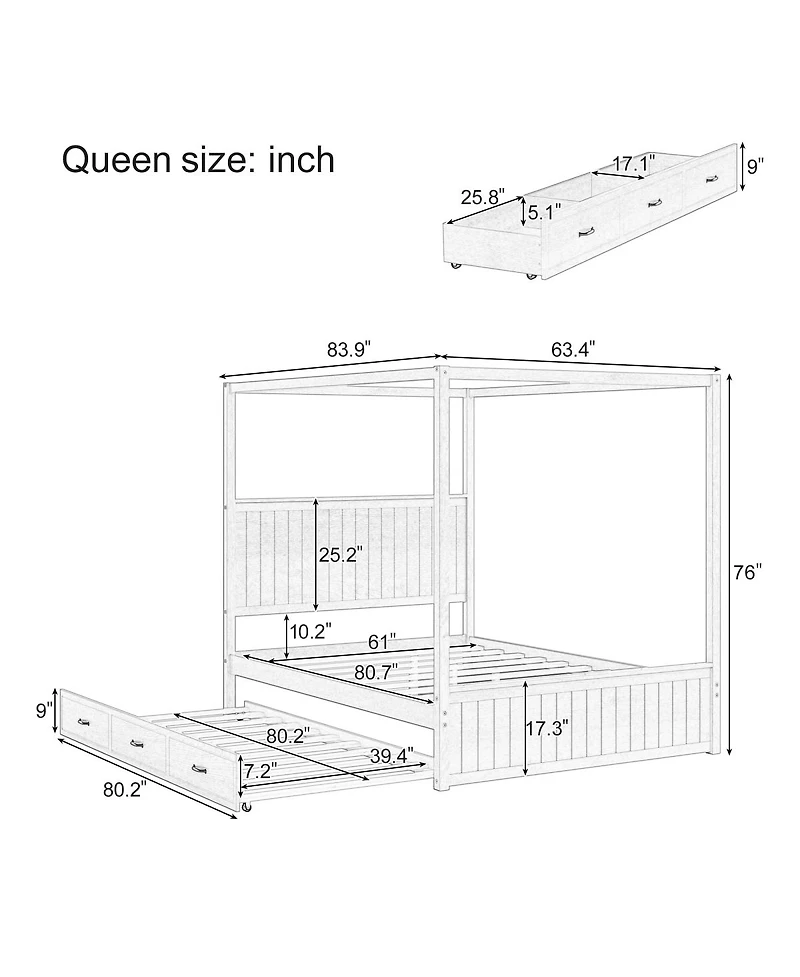 Queen size: inch

17.1"
9"
25.8"
5.1"

83.9"
63.4"
25.2"
76"
10.2"
61"
80.7"
9"
80.2"
17.3"
7.2"
39.4"
80.2"