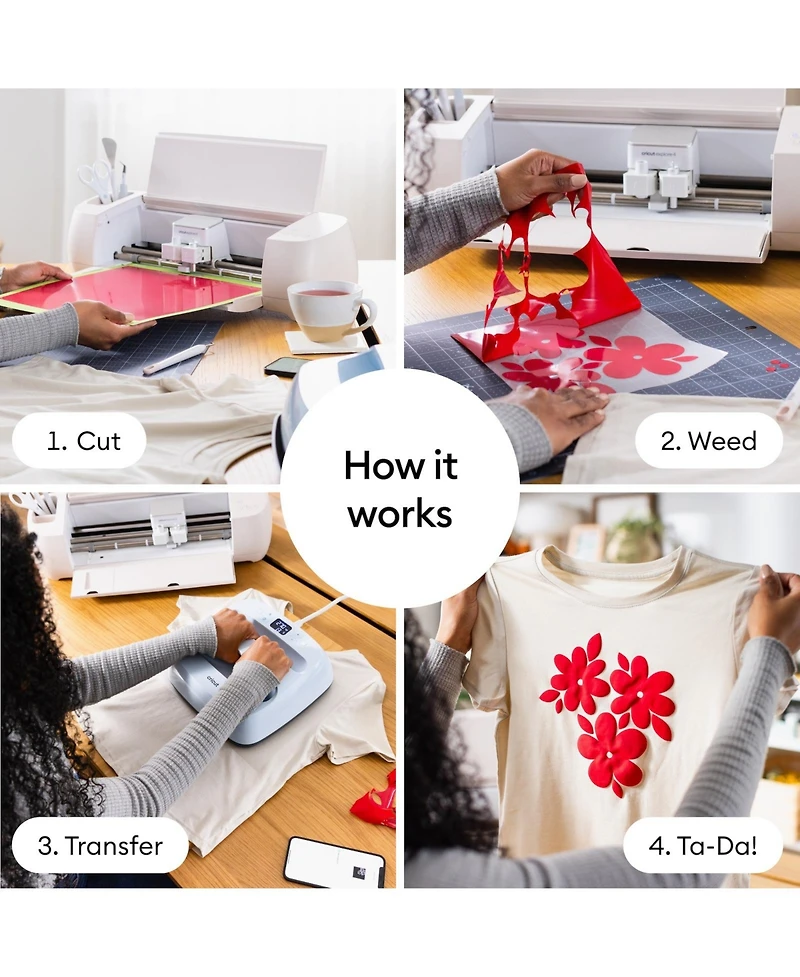 1. Cut

2. Weed

How it works

3. Transfer

4. Ta-Da!