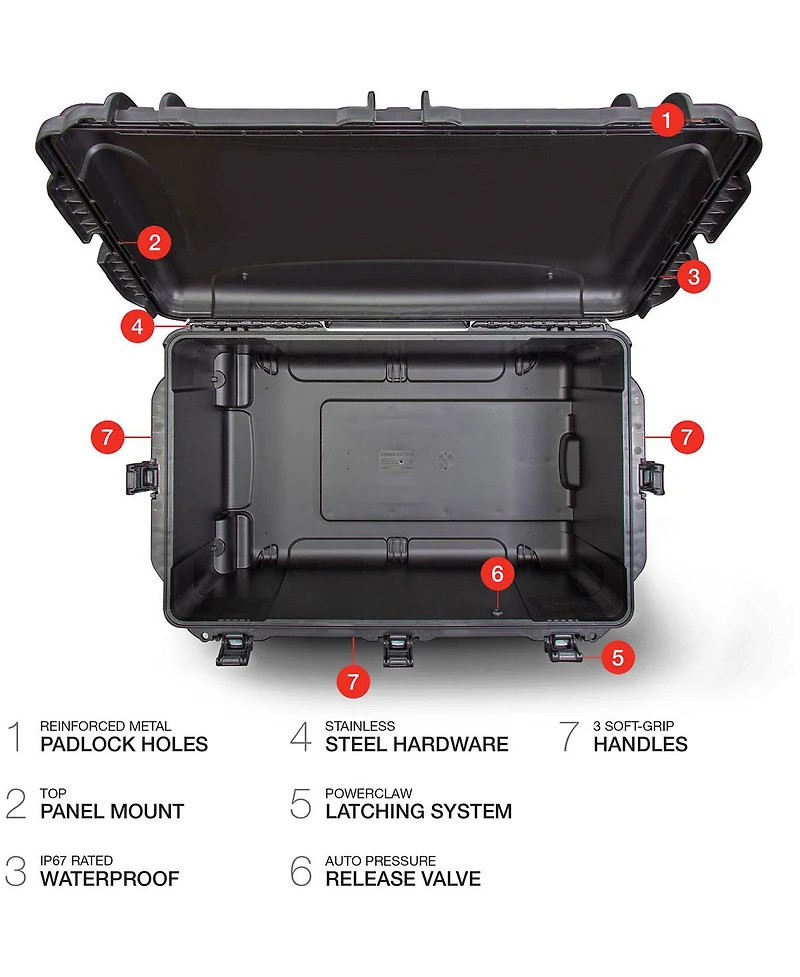 1
2
3
4
7
7
6
5
7

1 REINFORCED METAL
PADLOCK HOLES

2 TOP
PANEL MOUNT

3 IP67 RATED
WATERPROOF

4 STAINLESS
STEEL HARDWARE

5 POWERCLAW
LATCHING SYSTEM

6 AUTO PRESSURE
RELEASE VALVE

7 3 SOFT-GRIP
HANDLES