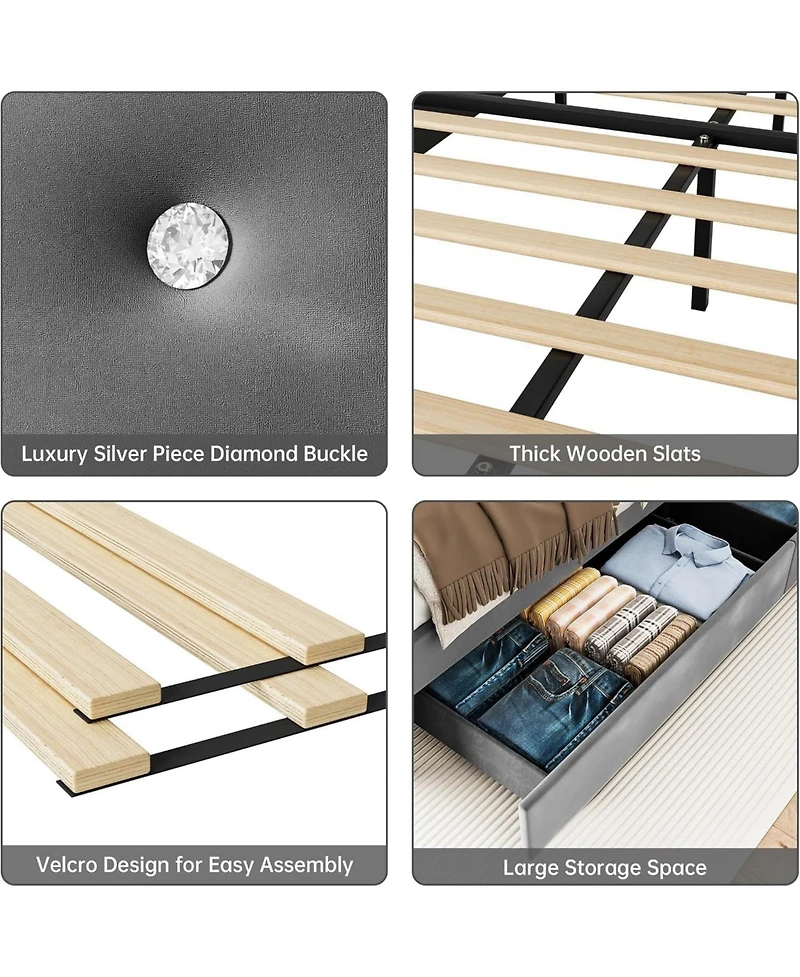 Luxury Silver Piece Diamond Buckle

Thick Wooden Slats

Velcro Design for Easy Assembly

Large Storage Space