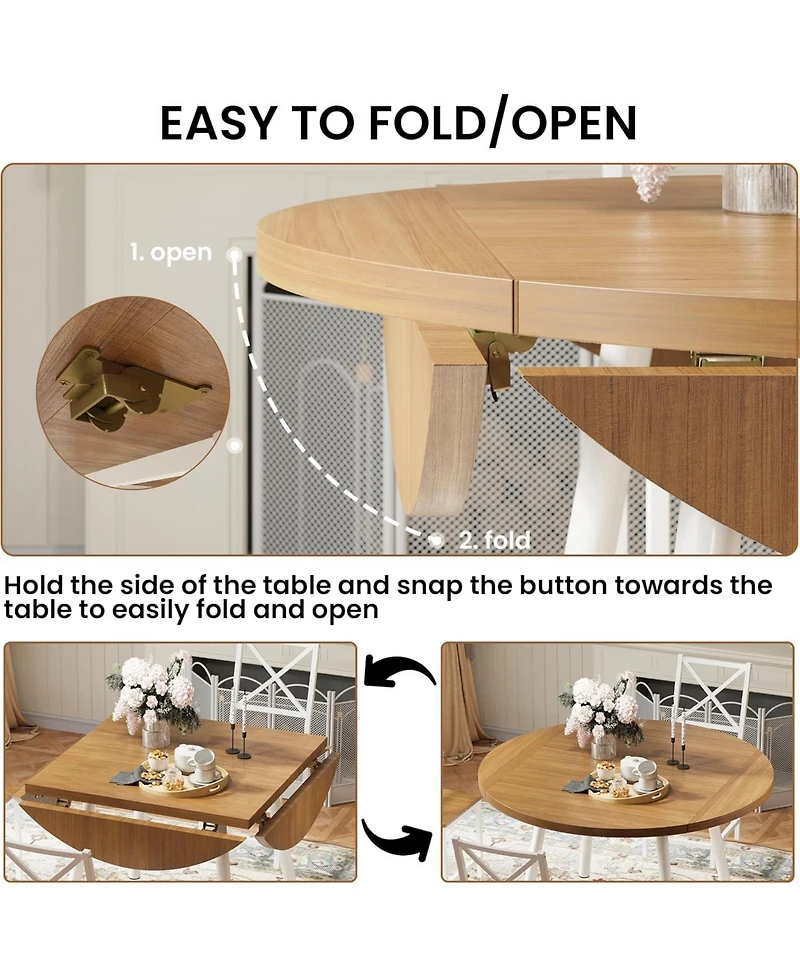 EASY TO FOLD/OPEN

1. open

2. fold

Hold the side of the table and snap the button towards the table to easily fold and open