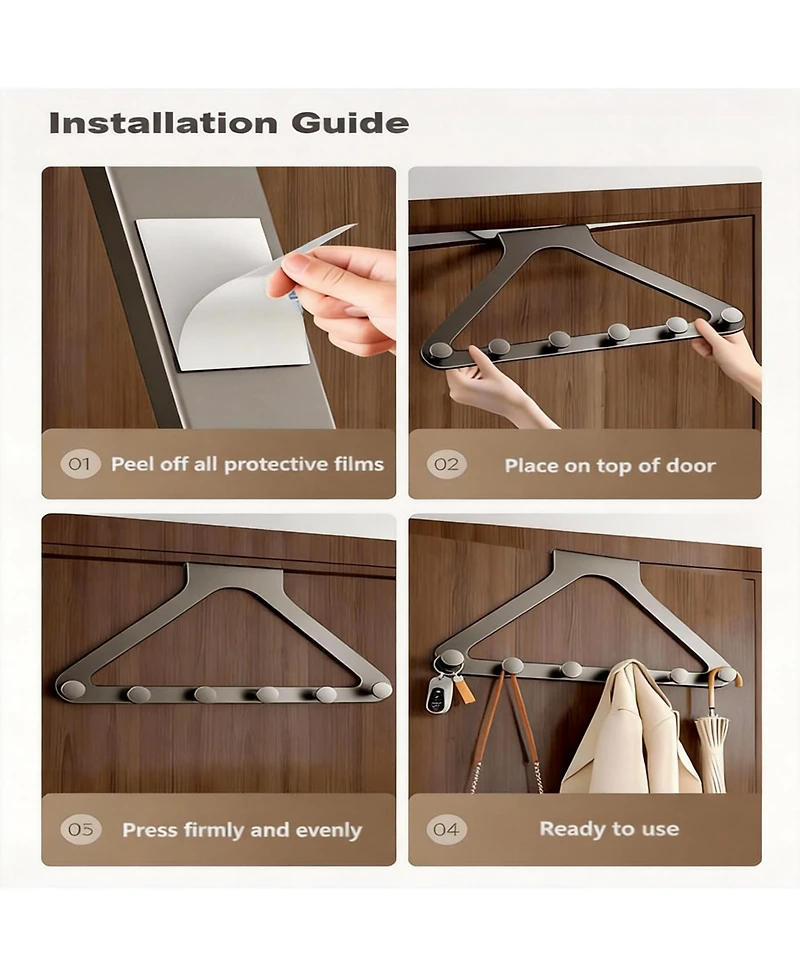 Installation Guide

01 Peel off all protective films

02 Place on top of door

05 Press firmly and evenly

04 Ready to use