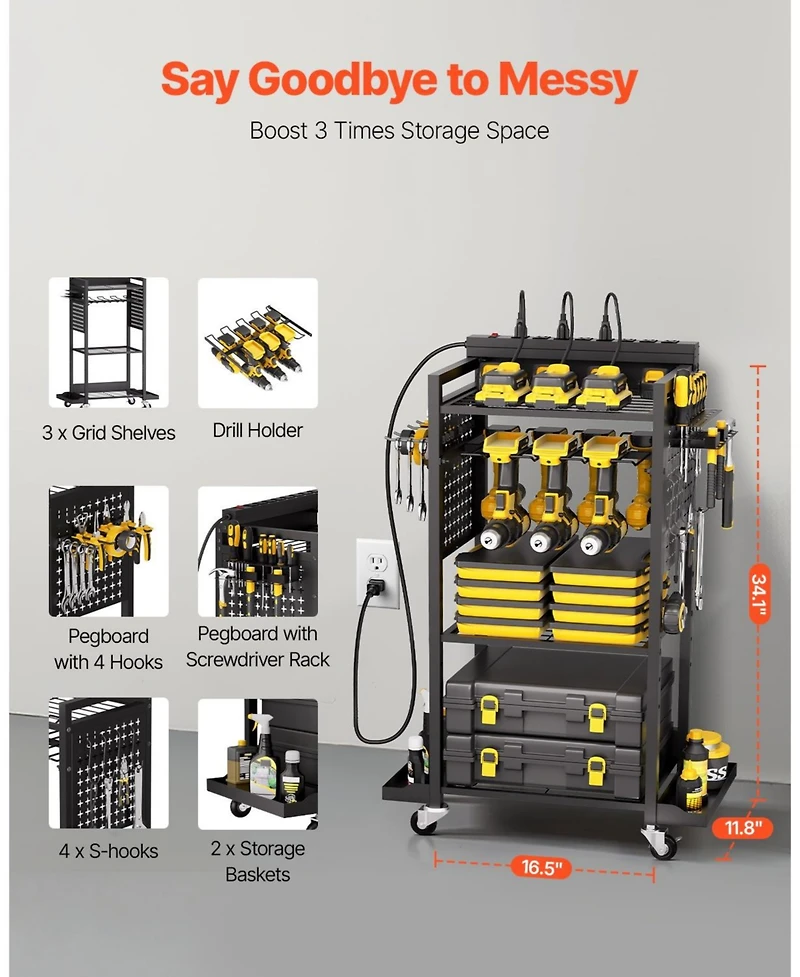 Say Goodbye to Messy

Boost 3 Times Storage Space

3 x Grid Shelves

Drill Holder

Pegboard with 4 Hooks

Pegboard with Screwdriver Rack

4 x S-hooks

2 x Storage Baskets

34.1"

11.8"

16.5"