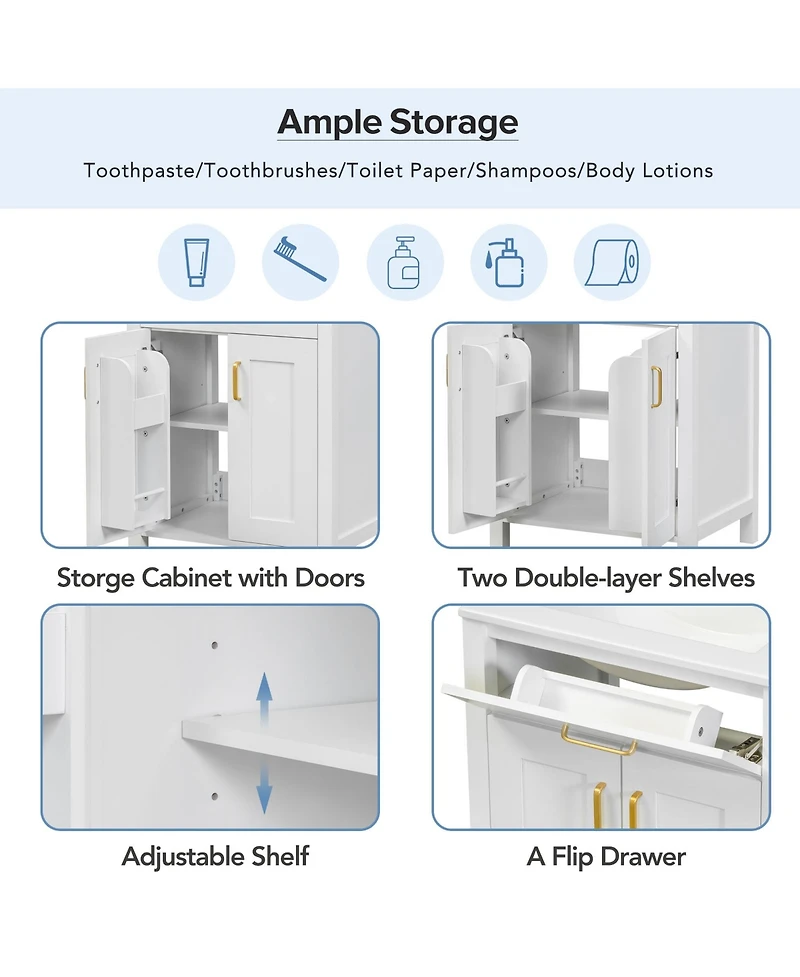 Ample Storage

Toothpaste/Toothbrushes/Toilet Paper/Shampoos/Body Lotions

Storge Cabinet with Doors

Two Double-layer Shelves

Adjustable Shelf

A Flip Drawer