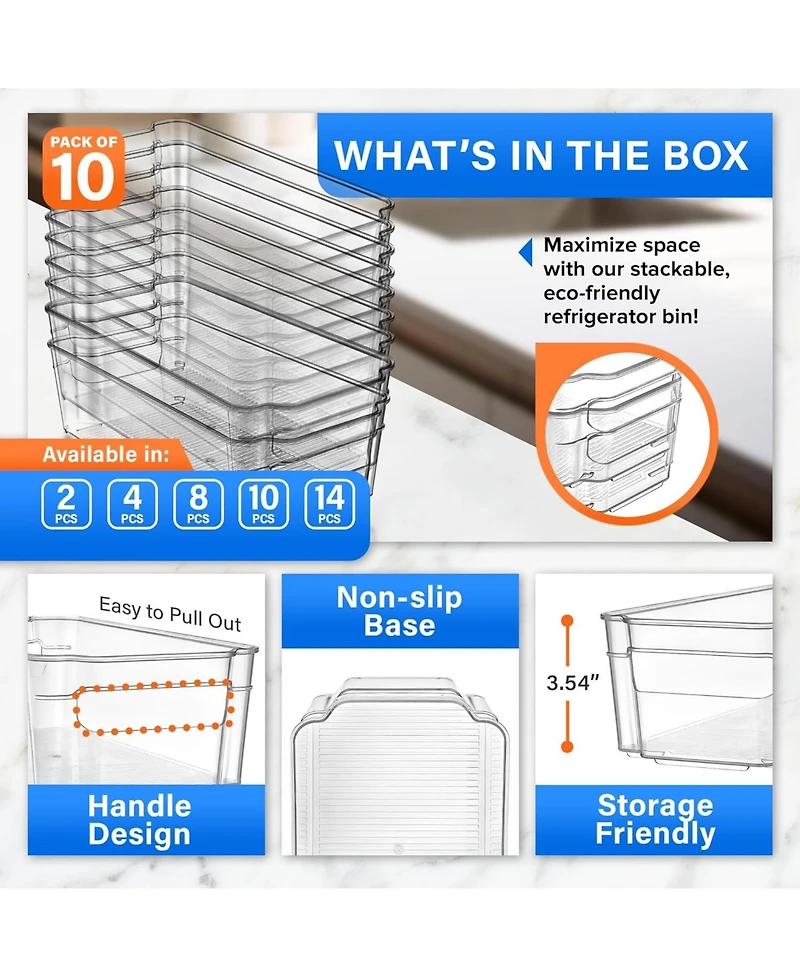 PACK OF 10

WHAT'S IN THE BOX

Maximize space with our stackable, eco-friendly refrigerator bin!

Available in:

2 PCS
4 PCS
8 PCS
10 PCS
14 PCS

Easy to Pull Out

Handle Design

Non-slip Base

3.54"

Storage Friendly