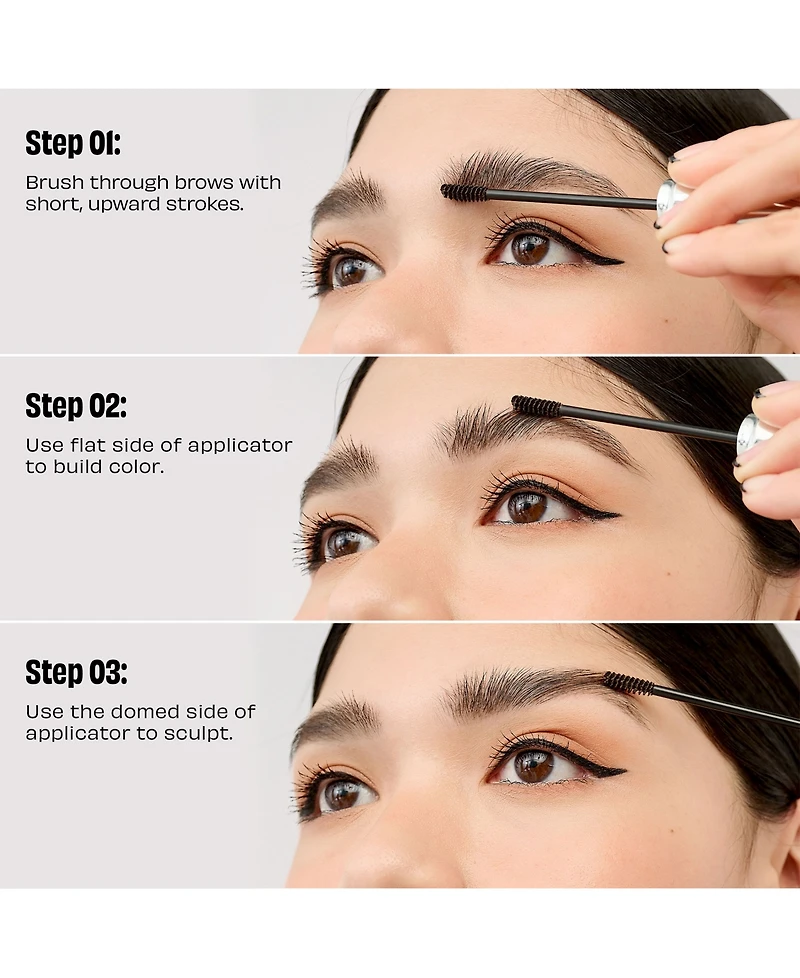 Step 01:

Brush through brows with short, upward strokes.

Step 02:

Use flat side of applicator to build color.

Step 03:

Use the domed side of applicator to sculpt.