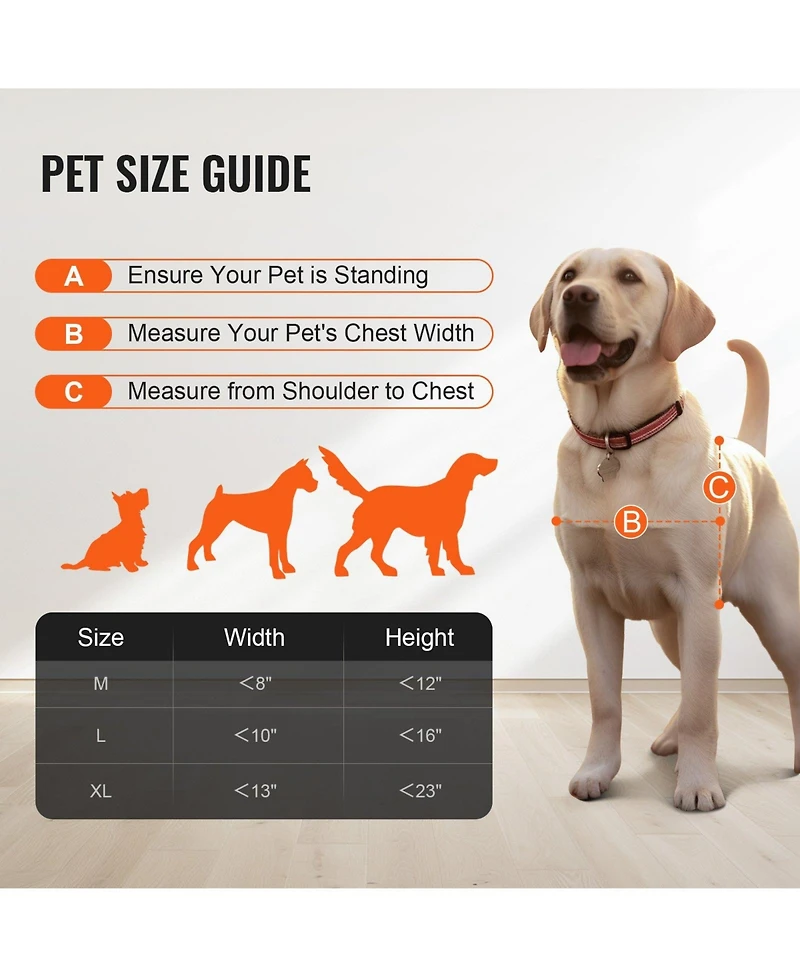 PET SIZE GUIDE

A Ensure Your Pet is Standing

B Measure Your Pet's Chest Width

C Measure from Shoulder to Chest

C

B

| Size | Width | Height |
|---|---|---|
| M | <8" | <12" |
| L | <10" | <16" |
| XL | <13" | <23" |