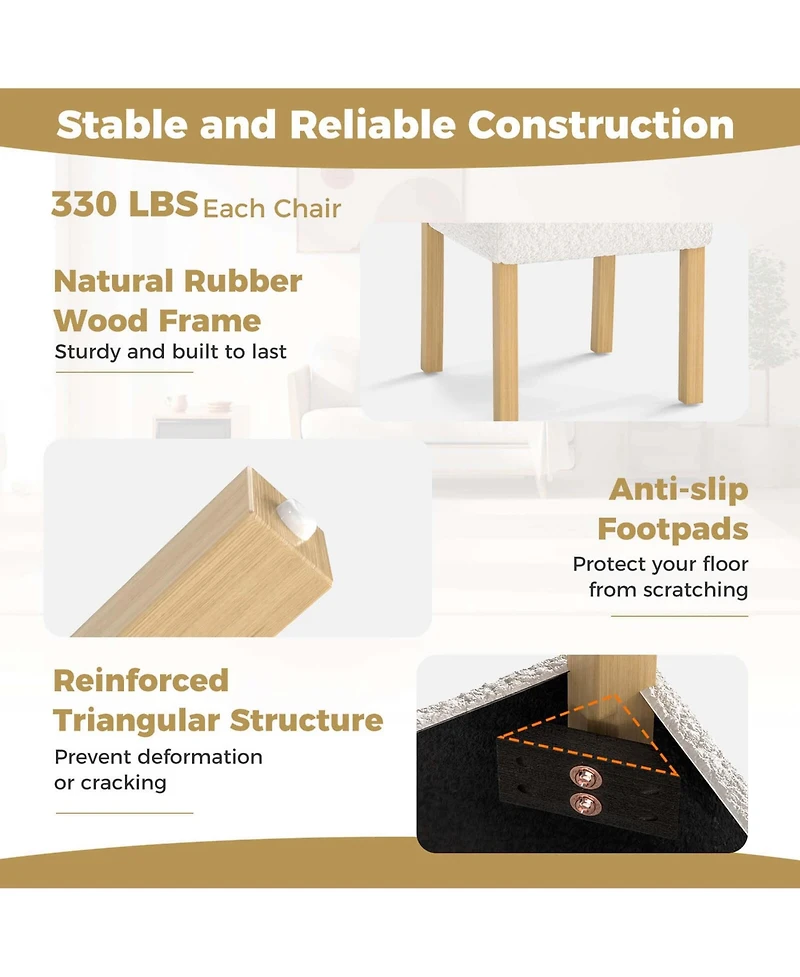 Stable and Reliable Construction

330 LBS Each Chair

Natural Rubber Wood Frame

Sturdy and built to last

Anti-slip Footpads

Protect your floor from scratching

Reinforced Triangular Structure

Prevent deformation or cracking