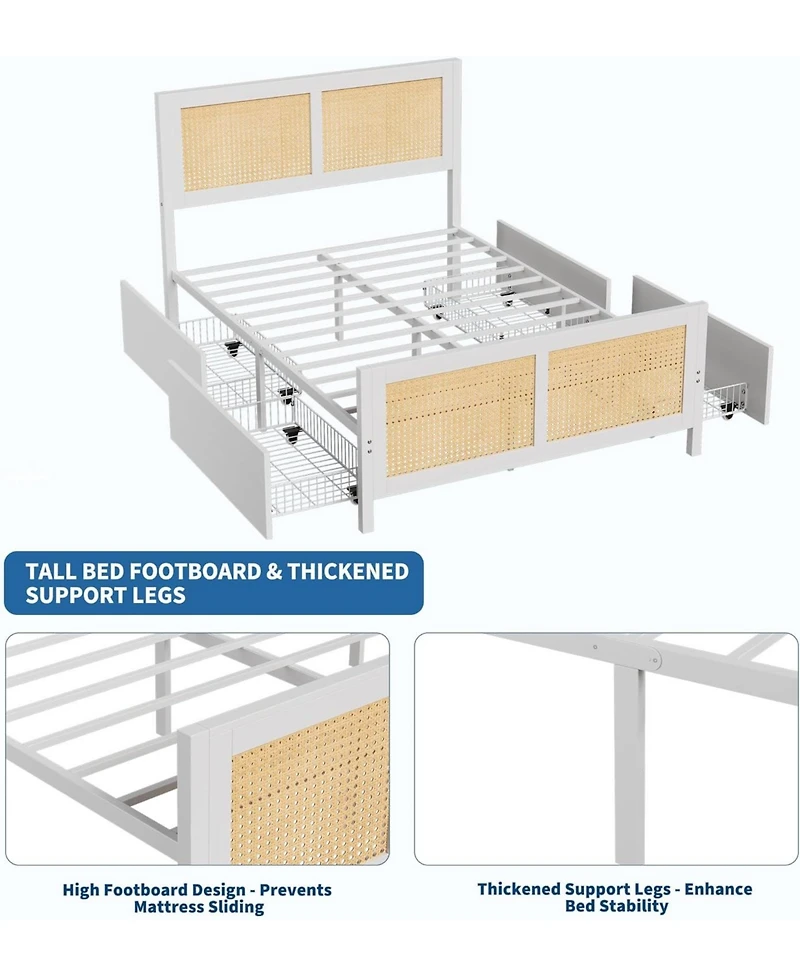 TALL BED FOOTBOARD & THICKENED SUPPORT LEGS

High Footboard Design - Prevents Mattress Sliding

Thickened Support Legs - Enhance Bed Stability