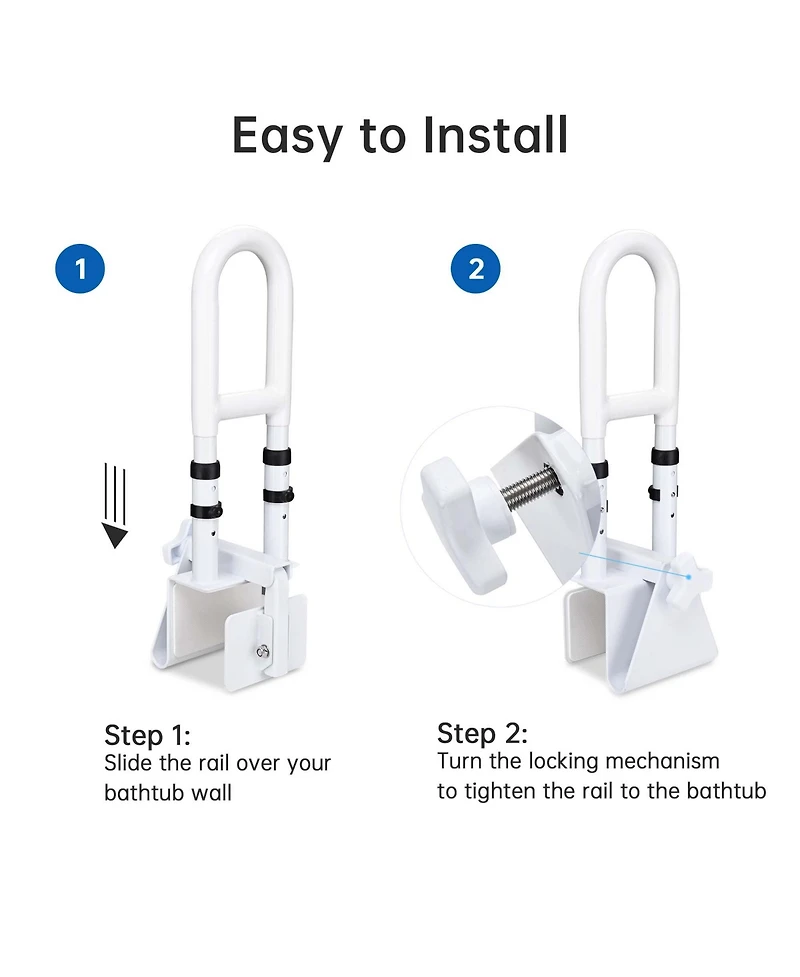 Easy to Install

1

2

Step 1:
Slide the rail over your bathtub wall

Step 2:
Turn the locking mechanism to tighten the rail to the bathtub