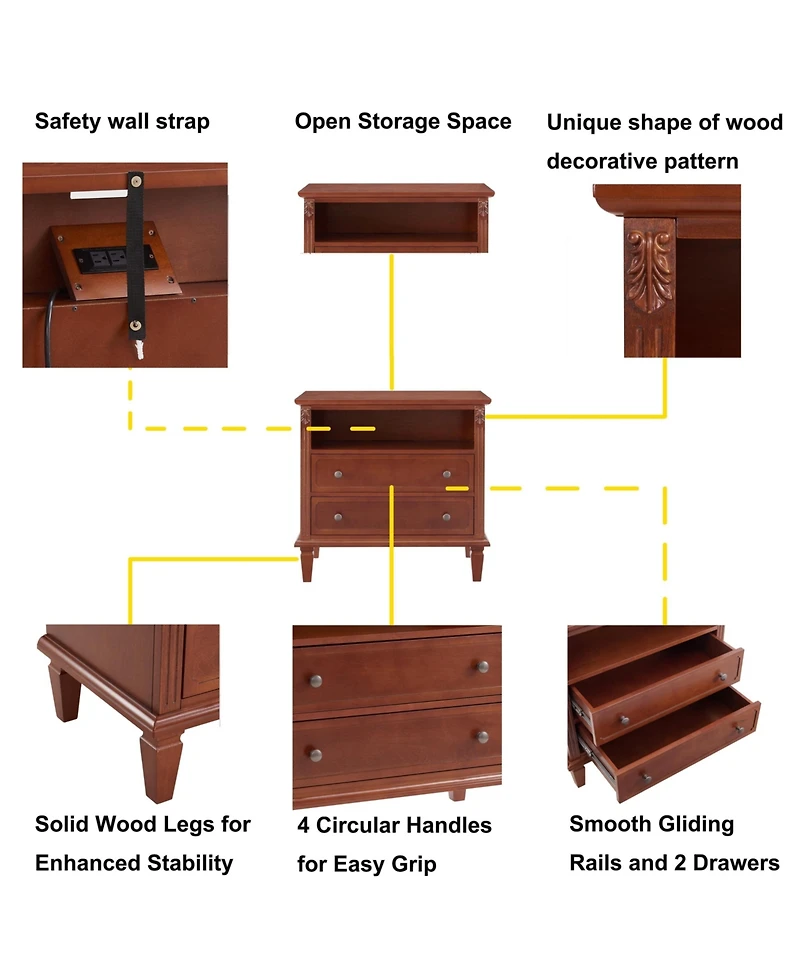 Safety wall strap

Open Storage Space

Unique shape of wood decorative pattern

Solid Wood Legs for Enhanced Stability

4 Circular Handles for Easy Grip

Smooth Gliding Rails and 2 Drawers