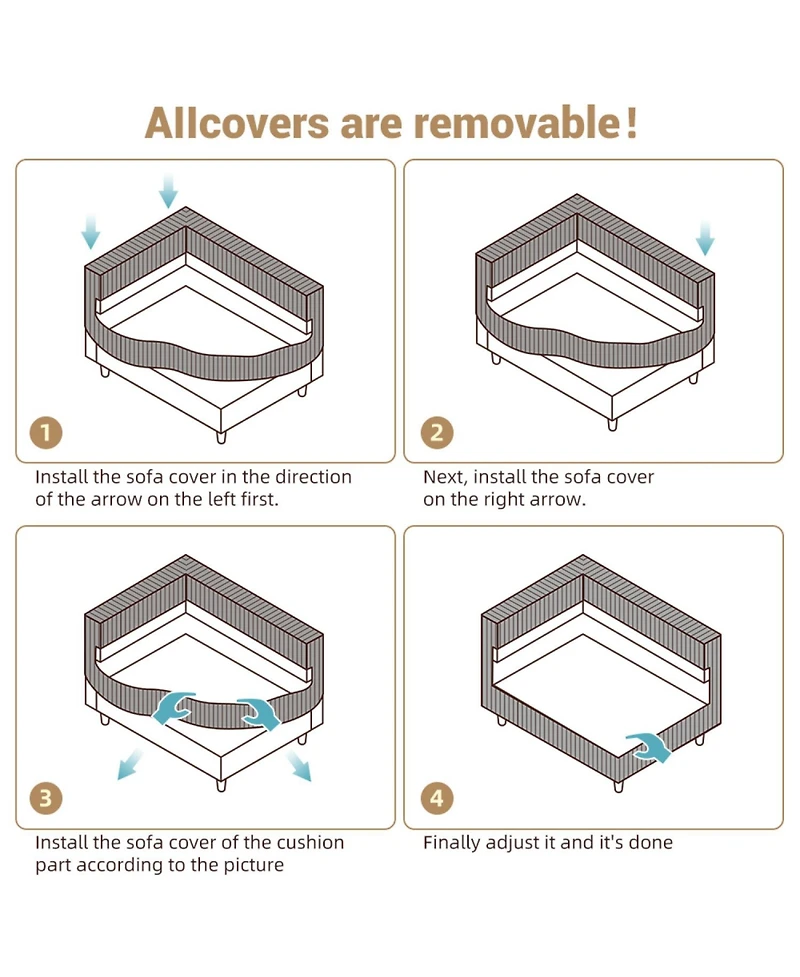 Allcovers are removable!

1

Install the sofa cover in the direction of the arrow on the left first.

2

Next, install the sofa cover on the right arrow.

3

Install the sofa cover of the cushion part according to the picture

4

Finally adjust it and it's done