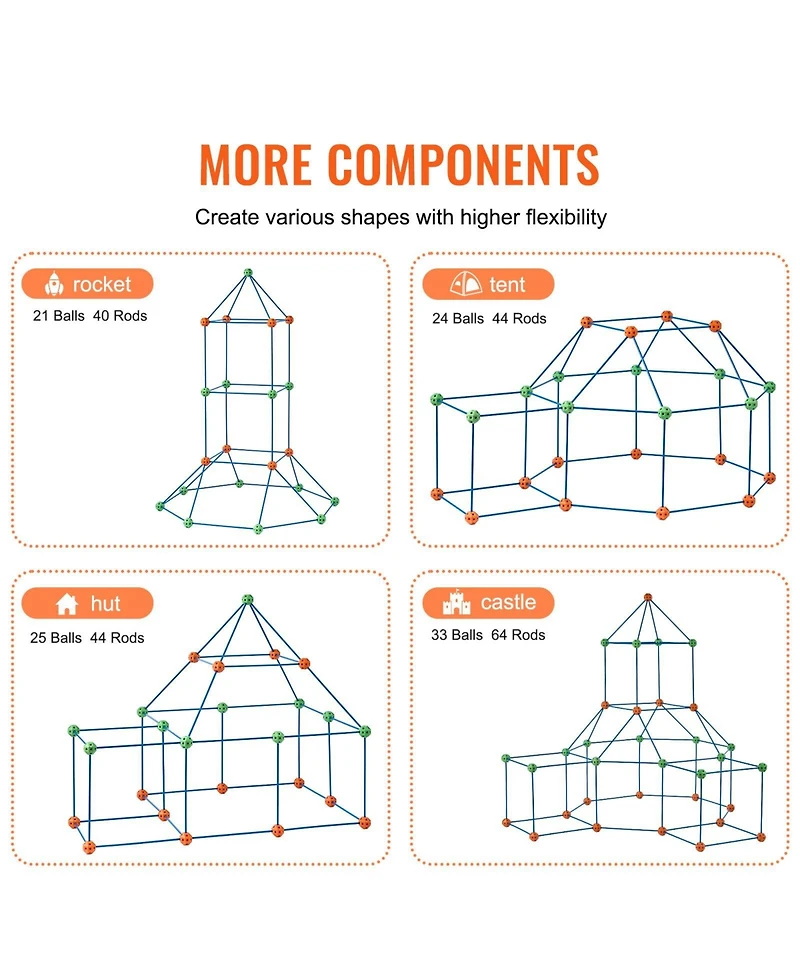 MORE COMPONENTS

Create various shapes with higher flexibility

rocket
21 Balls 40 Rods

tent
24 Balls 44 Rods

hut
25 Balls 44 Rods

castle
33 Balls 64 Rods