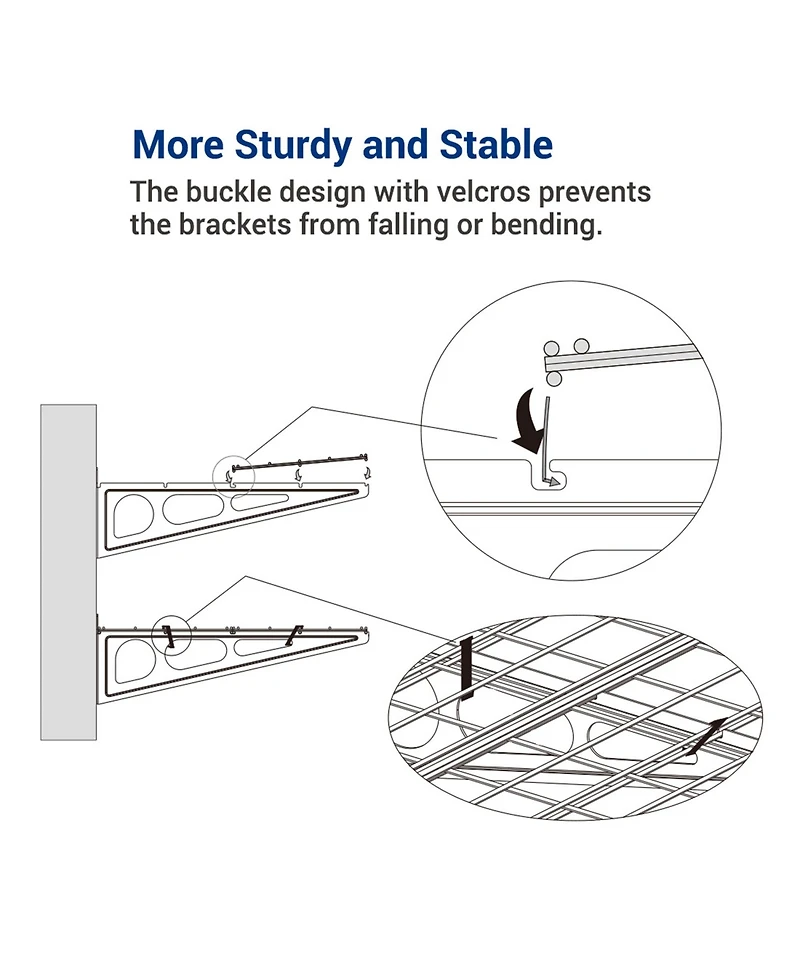 More Sturdy and Stable

The buckle design with velcros prevents the brackets from falling or bending.