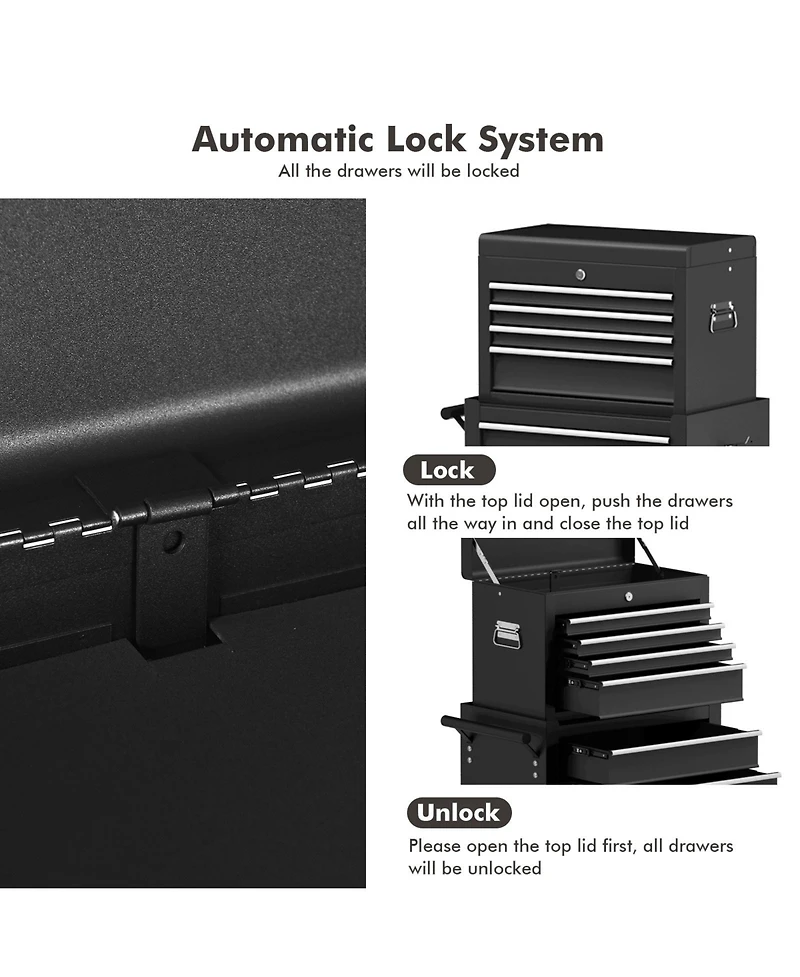 Automatic Lock System
All the drawers will be locked

Lock
With the top lid open, push the drawers all the way in and close the top lid

Unlock
Please open the top lid first, all drawers will be unlocked