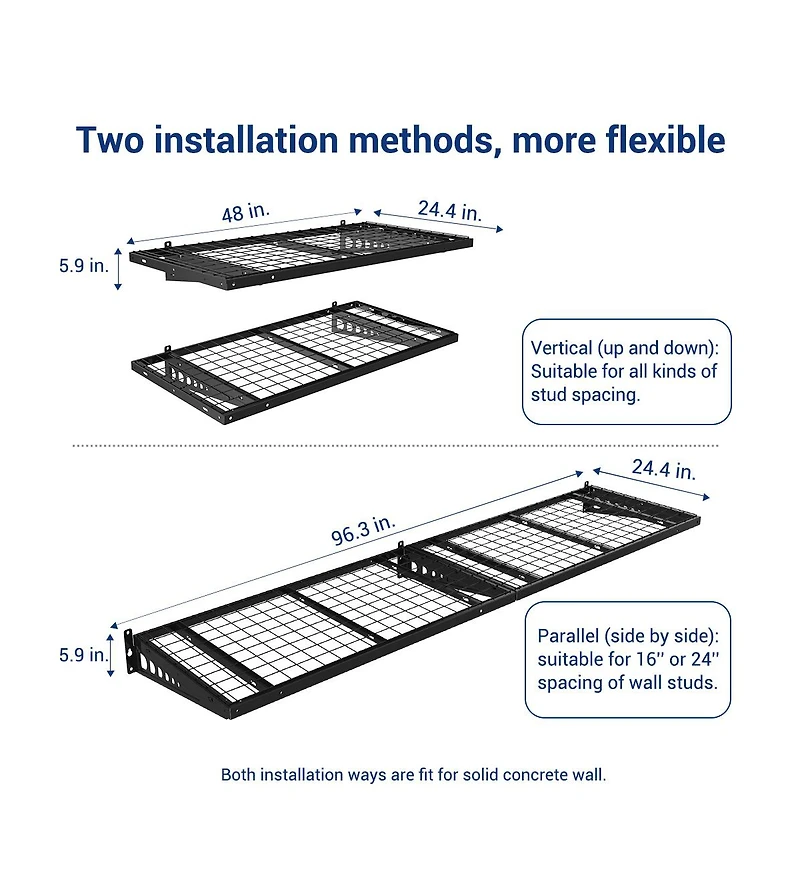 Two installation methods, more flexible

48 in.

24.4 in.

5.9 in.

Vertical (up and down): Suitable for all kinds of stud spacing.

24.4 in.

96.3 in.

5.9 in.

Parallel (side by side): suitable for 16'' or 24'' spacing of wall studs.

Both installation ways are fit for solid concrete wall.