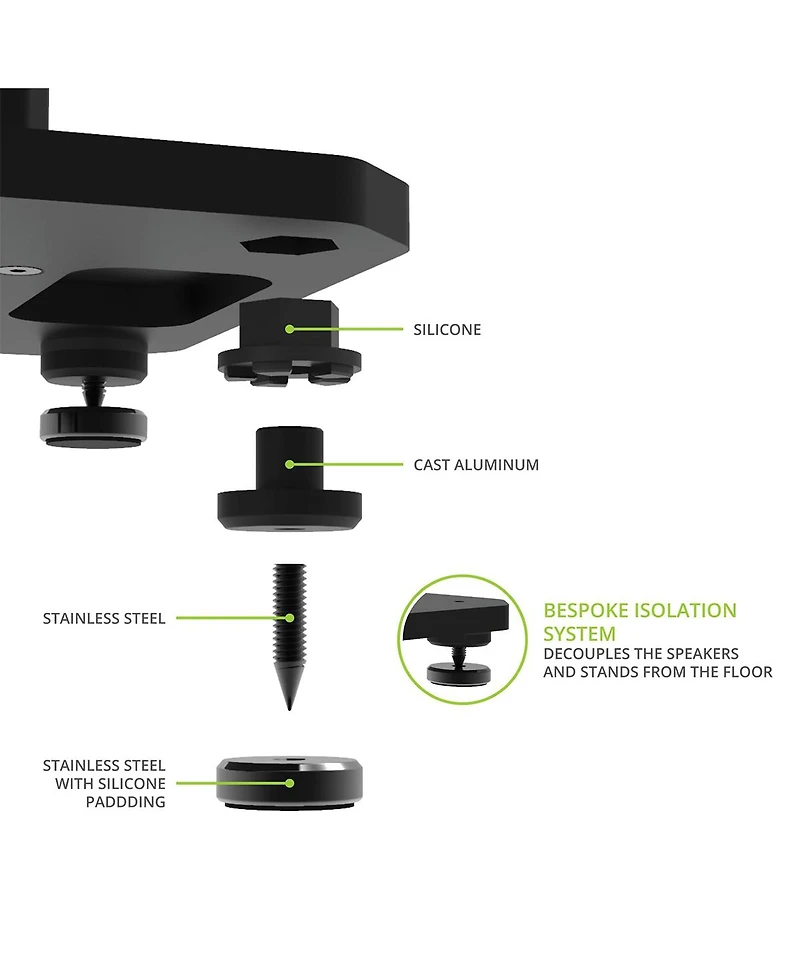 SILICONE

CAST ALUMINUM

STAINLESS STEEL

BESPOKE ISOLATION SYSTEM
DECOUPLES THE SPEAKERS AND STANDS FROM THE FLOOR

STAINLESS STEEL WITH SILICONE PADDDING