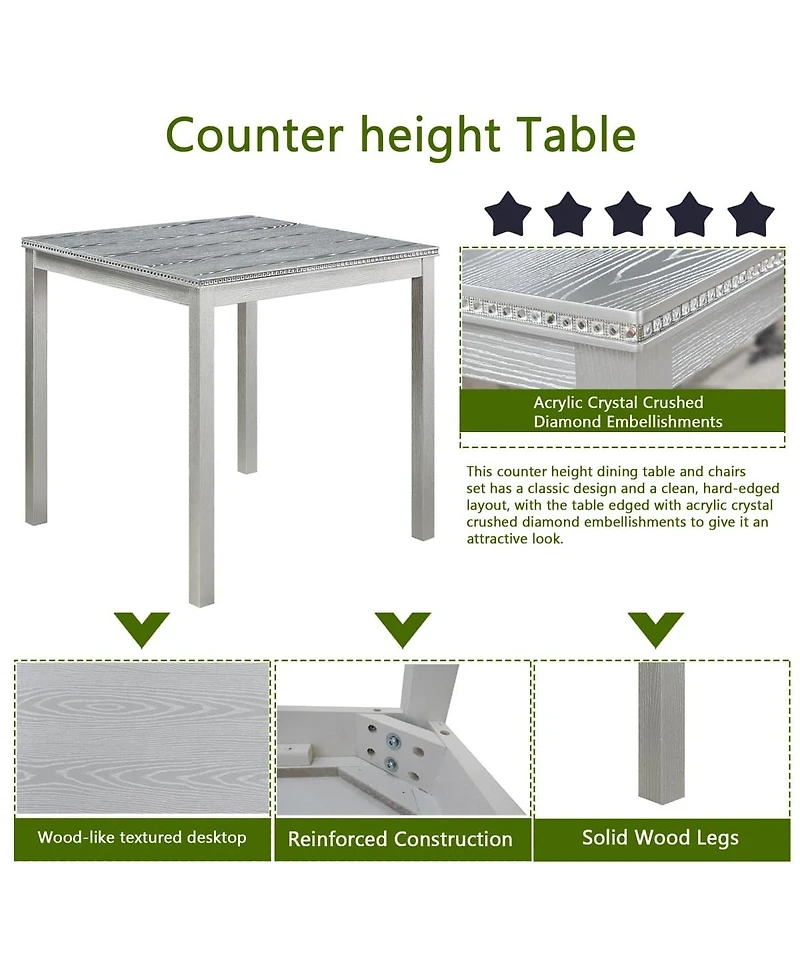 Counter height Table

Acrylic Crystal Crushed Diamond Embellishments

This counter height dining table and chairs set has a classic design and a clean, hard-edged layout, with the table edged with acrylic crystal crushed diamond embellishments to give it an attractive look.

Wood-like textured desktop

Reinforced Construction

Solid Wood Legs