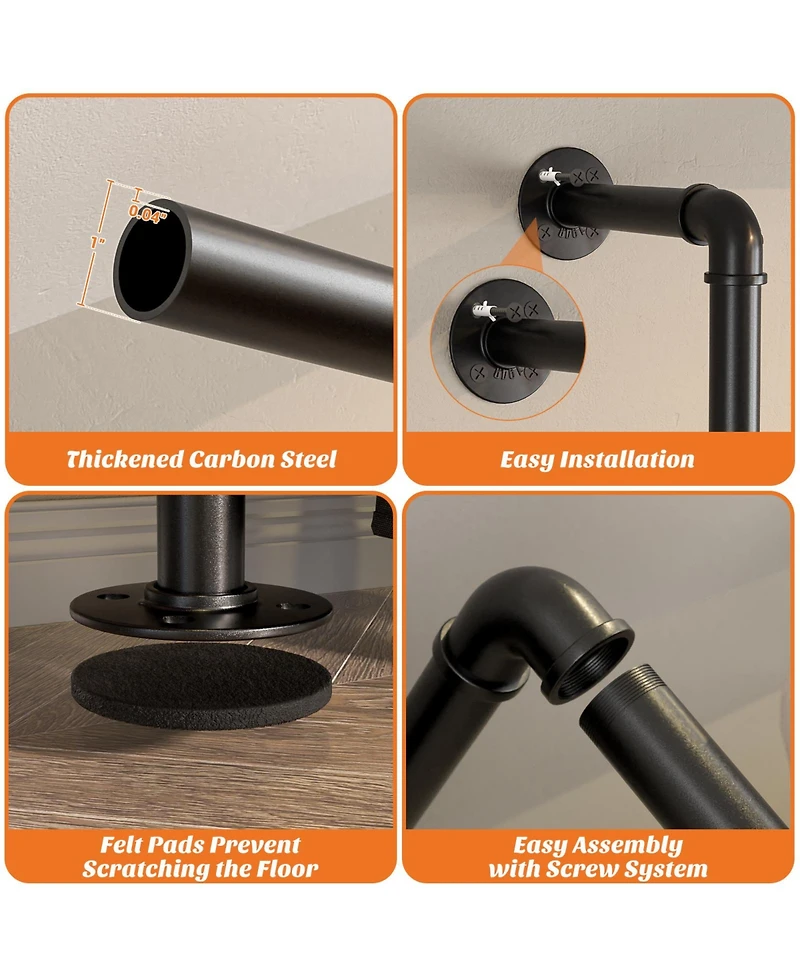 0.04"

1"

Thickened Carbon Steel

Easy Installation

Felt Pads Prevent Scratching the Floor

Easy Assembly with Screw System