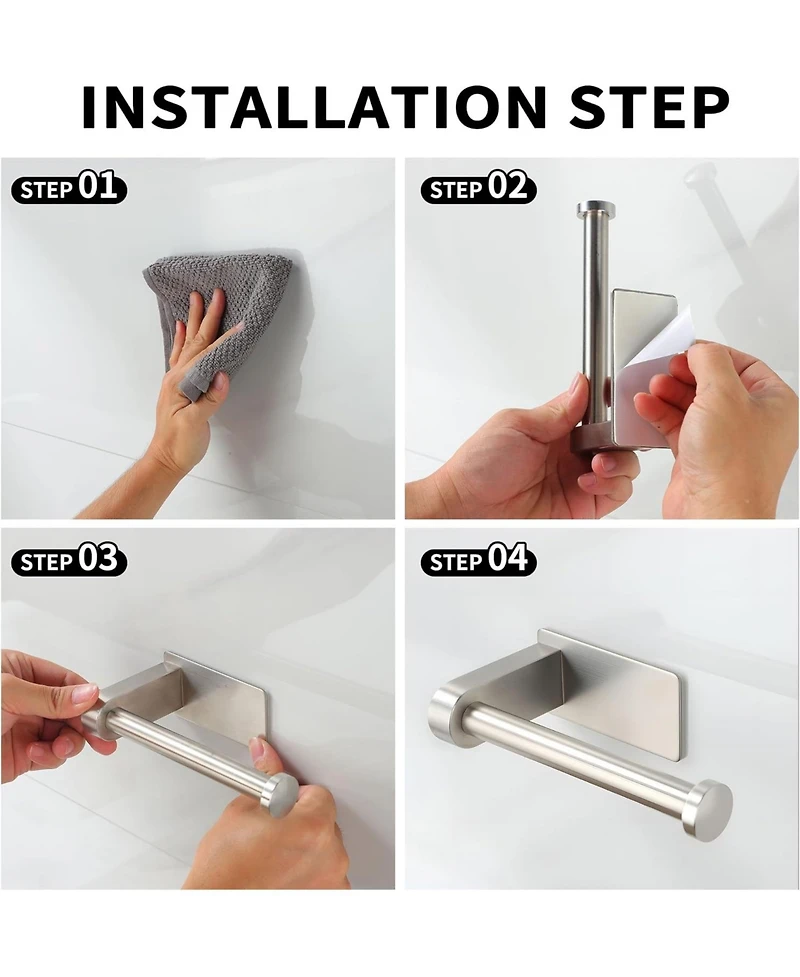 INSTALLATION STEP

STEP 01

STEP 02

STEP 03

STEP 04