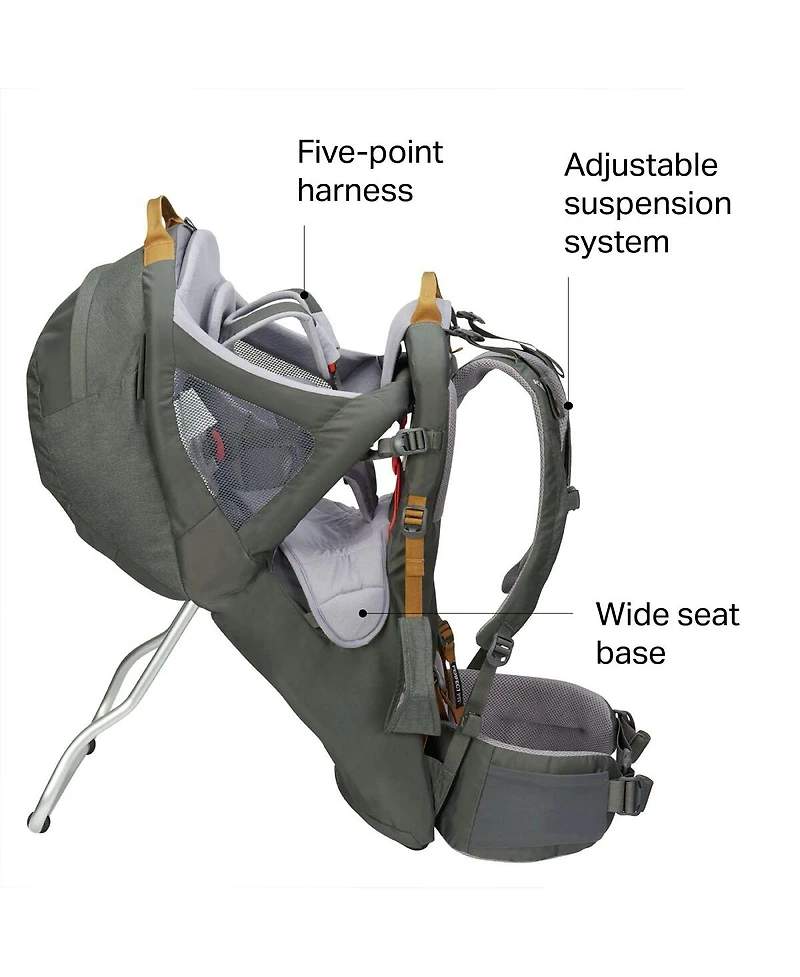 Five-point harness

Adjustable suspension system

Wide seat base