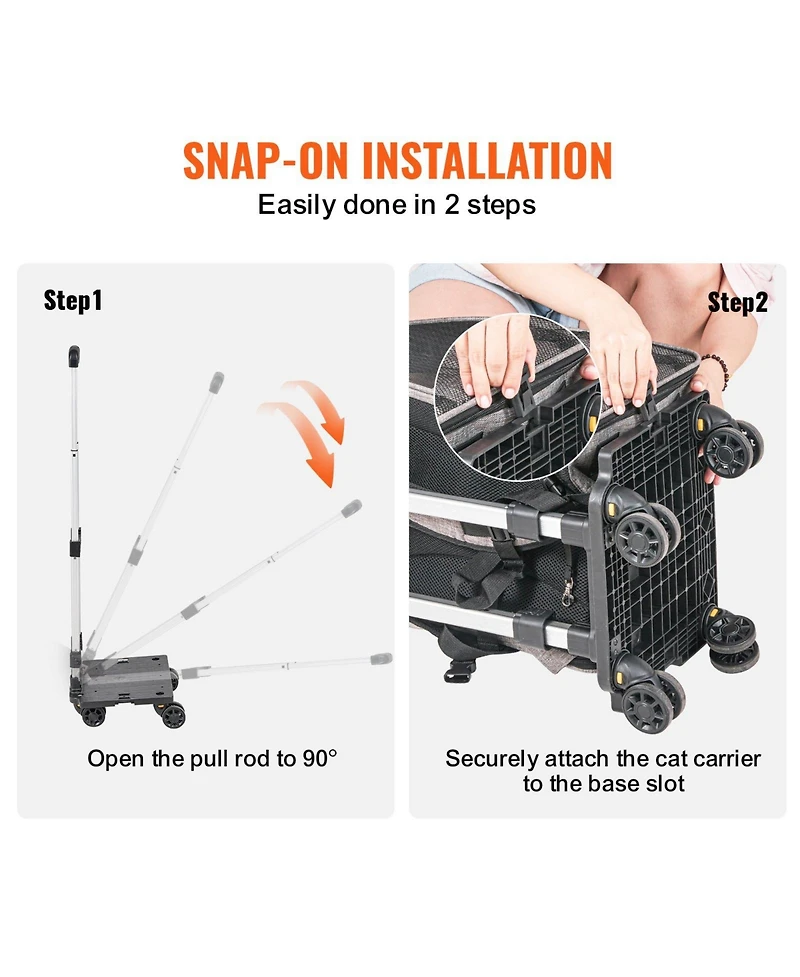 SNAP-ON INSTALLATION
Easily done in 2 steps

Step1

Open the pull rod to 90°

Step2

Securely attach the cat carrier to the base slot