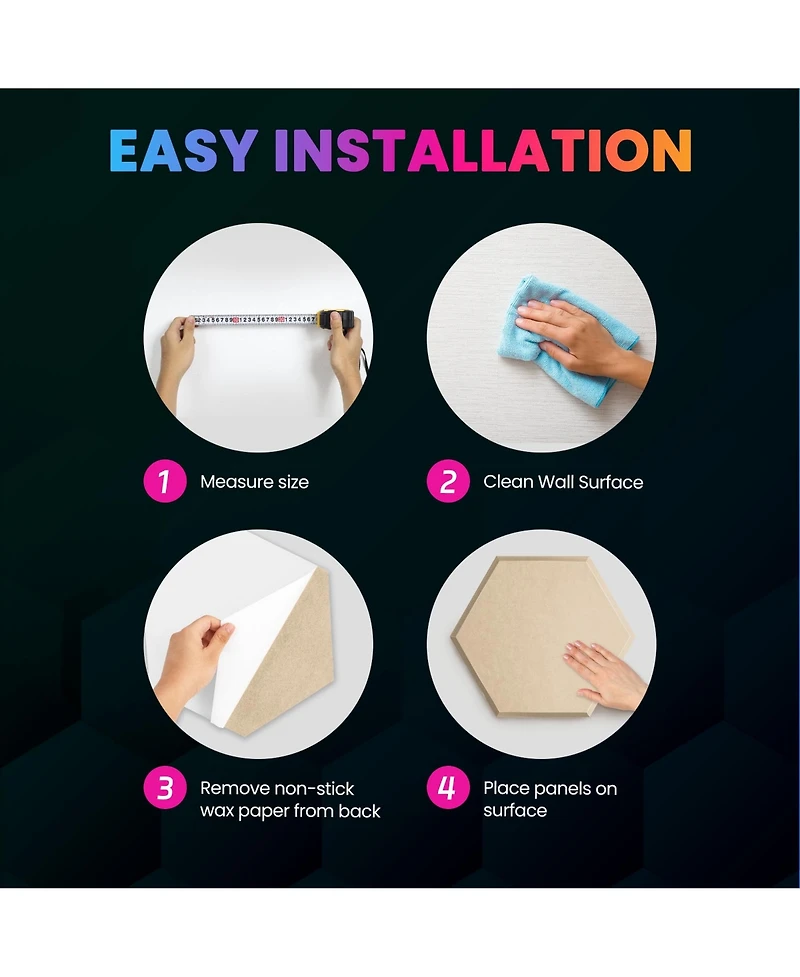 EASY INSTALLATION

1 Measure size

2 Clean Wall Surface

3 Remove non-stick wax paper from back

4 Place panels on surface