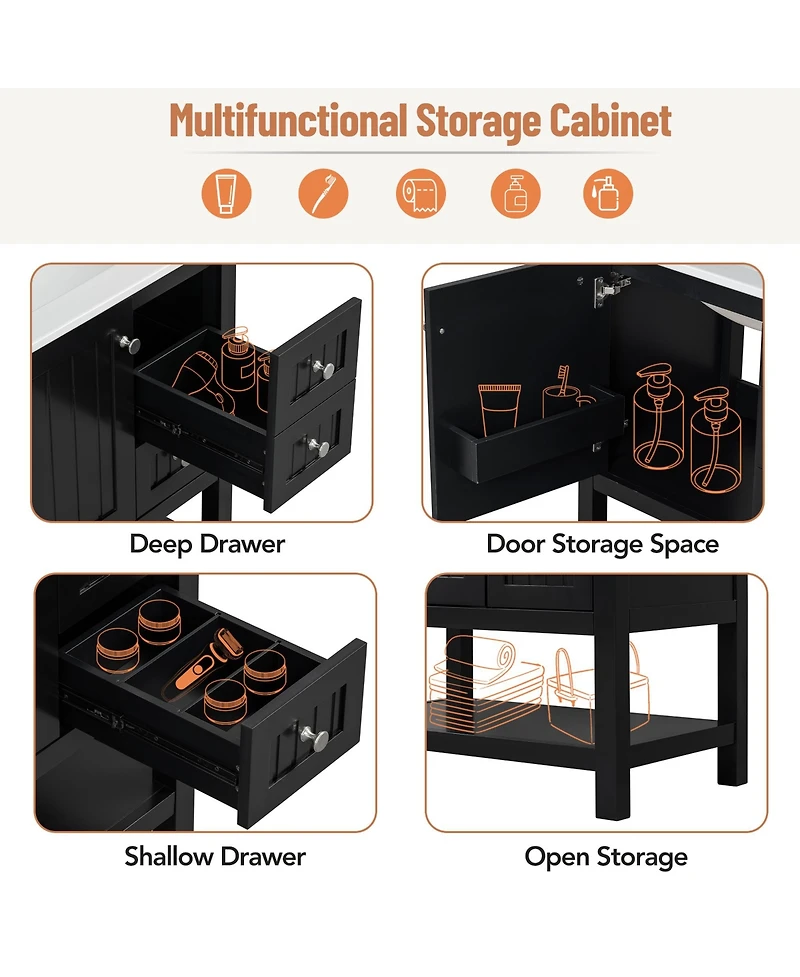 Multifunctional Storage Cabinet

Deep Drawer

Door Storage Space

Shallow Drawer

Open Storage