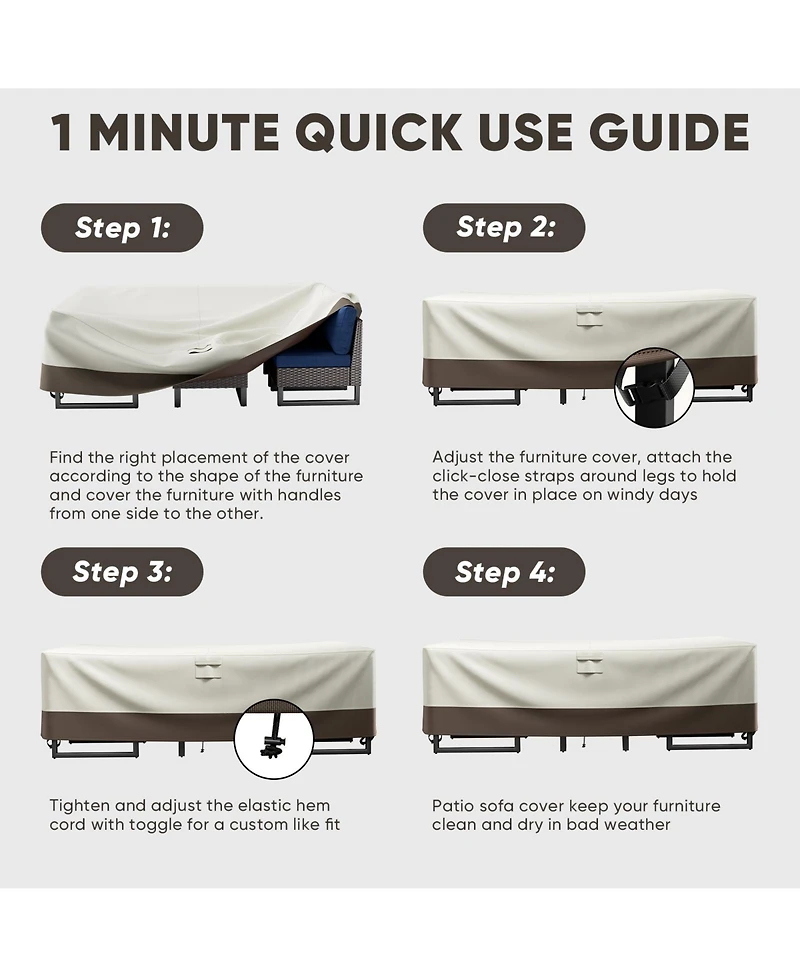 1 MINUTE QUICK USE GUIDE

Step 1:

Find the right placement of the cover according to the shape of the furniture and cover the furniture with handles from one side to the other.

Step 2:

Adjust the furniture cover, attach the click-close straps around legs to hold the cover in place on windy days

Step 3:

Tighten and adjust the elastic hem cord with toggle for a custom like fit

Step 4:

Patio sofa cover keep your furniture clean and dry in bad weather