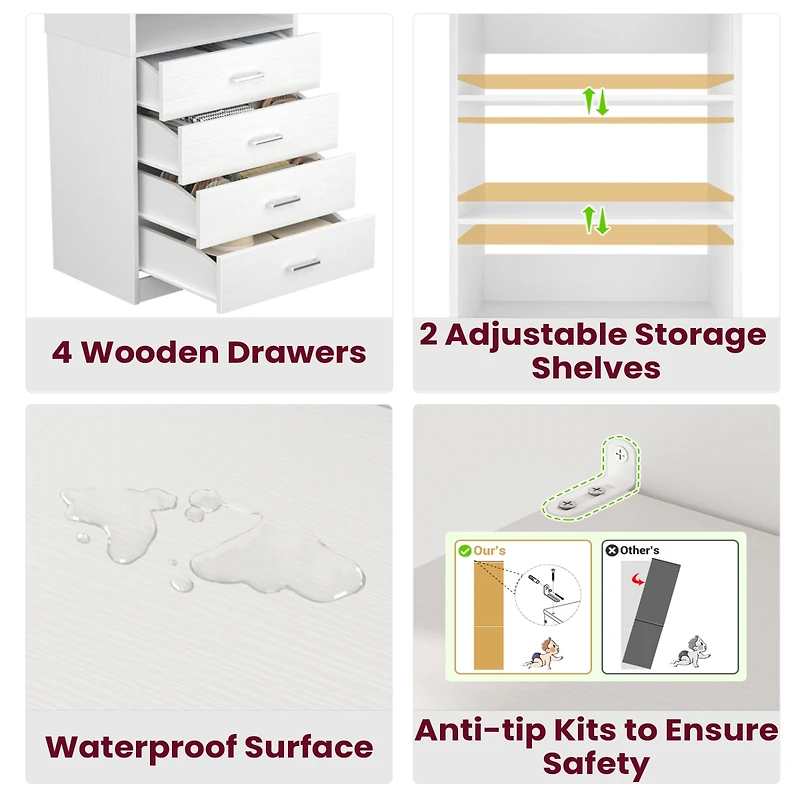 4 Wooden Drawers

2 Adjustable Storage Shelves

Waterproof Surface

Our's

Other's

Anti-tip Kits to Ensure Safety