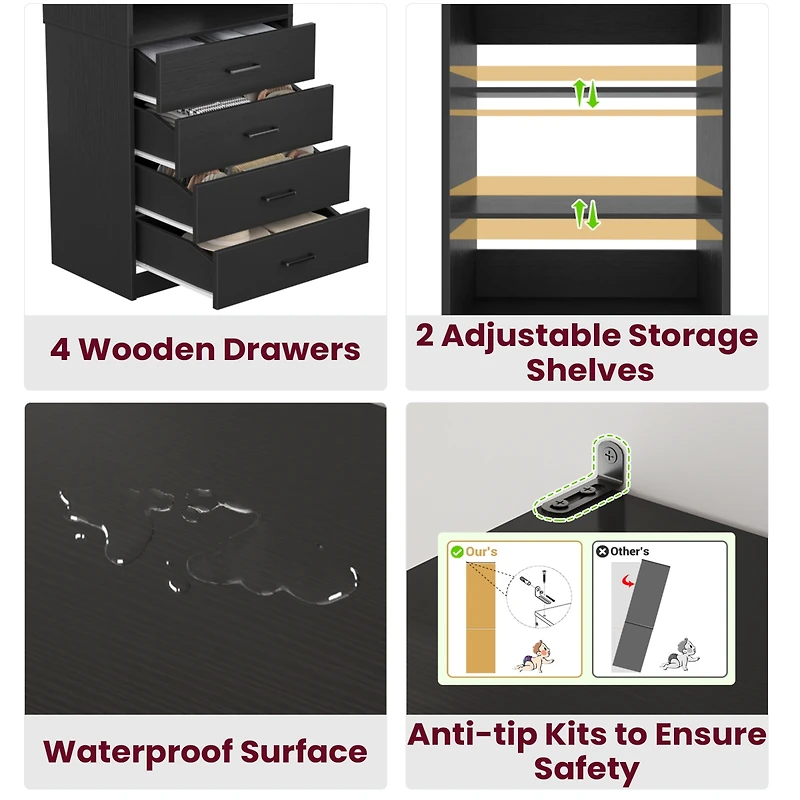 4 Wooden Drawers

2 Adjustable Storage Shelves

Waterproof Surface

Our's

Other's

Anti-tip Kits to Ensure Safety