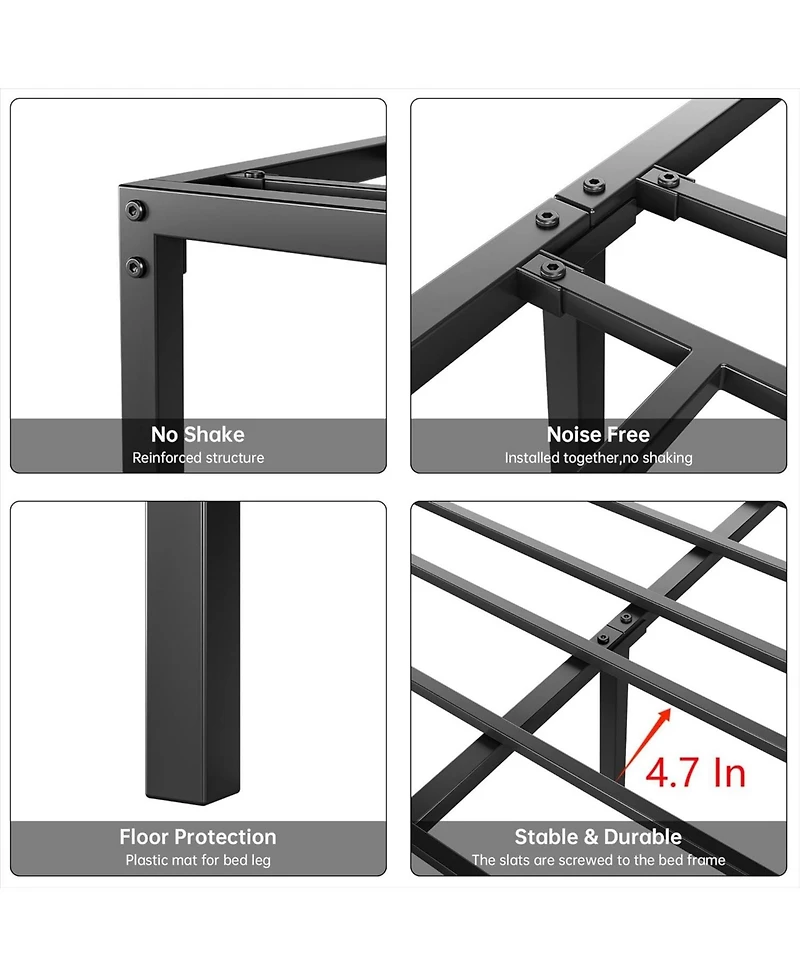 No Shake
Reinforced structure

Noise Free
Installed together,no shaking

Floor Protection
Plastic mat for bed leg

4.7 In

Stable & Durable
The slats are screwed to the bed frame