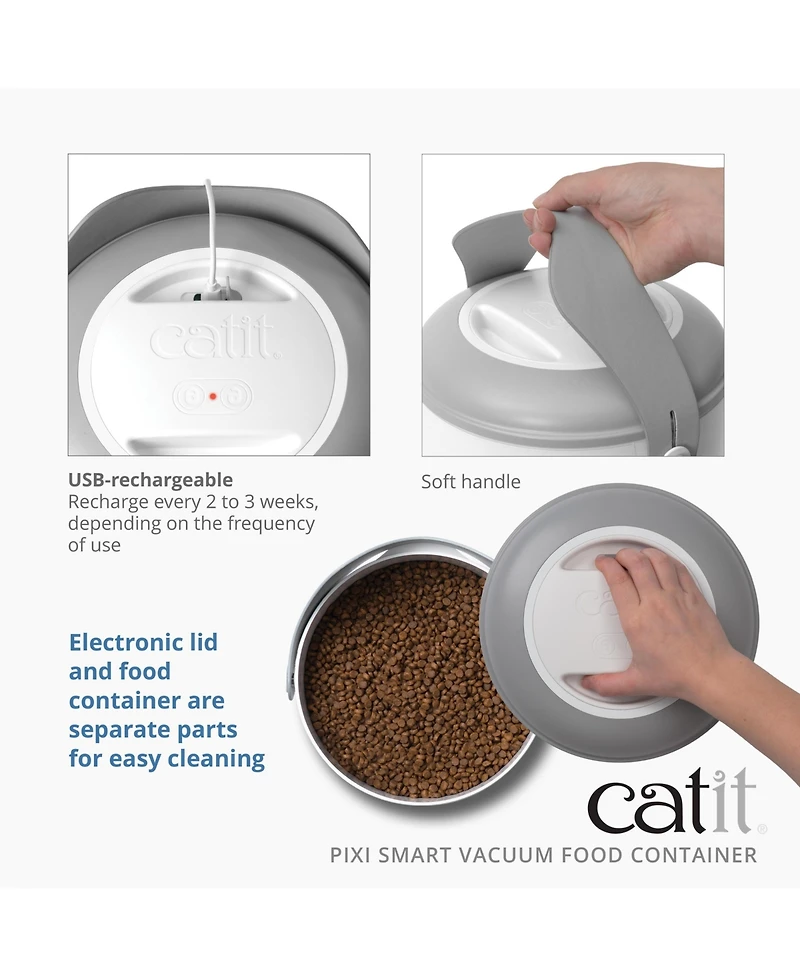 catit

USB-rechargeable
Recharge every 2 to 3 weeks, depending on the frequency of use

Soft handle

Electronic lid and food container are separate parts for easy cleaning

catit®
PIXI SMART VACUUM FOOD CONTAINER