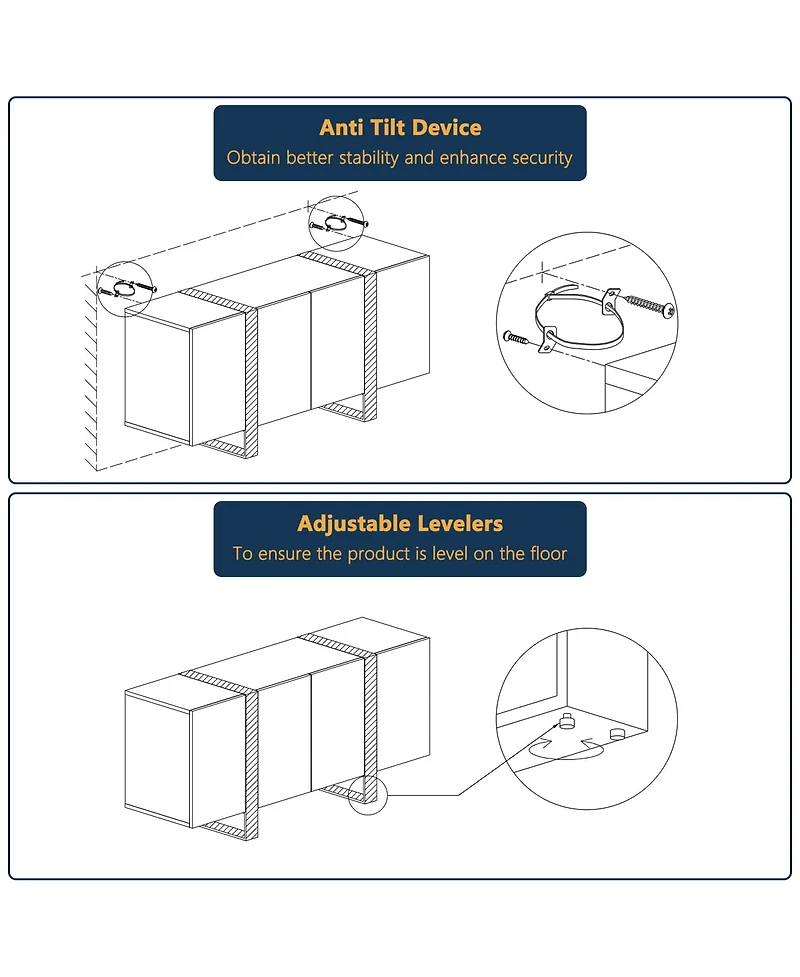 Anti Tilt Device
Obtain better stability and enhance security

Adjustable Levelers
To ensure the product is level on the floor