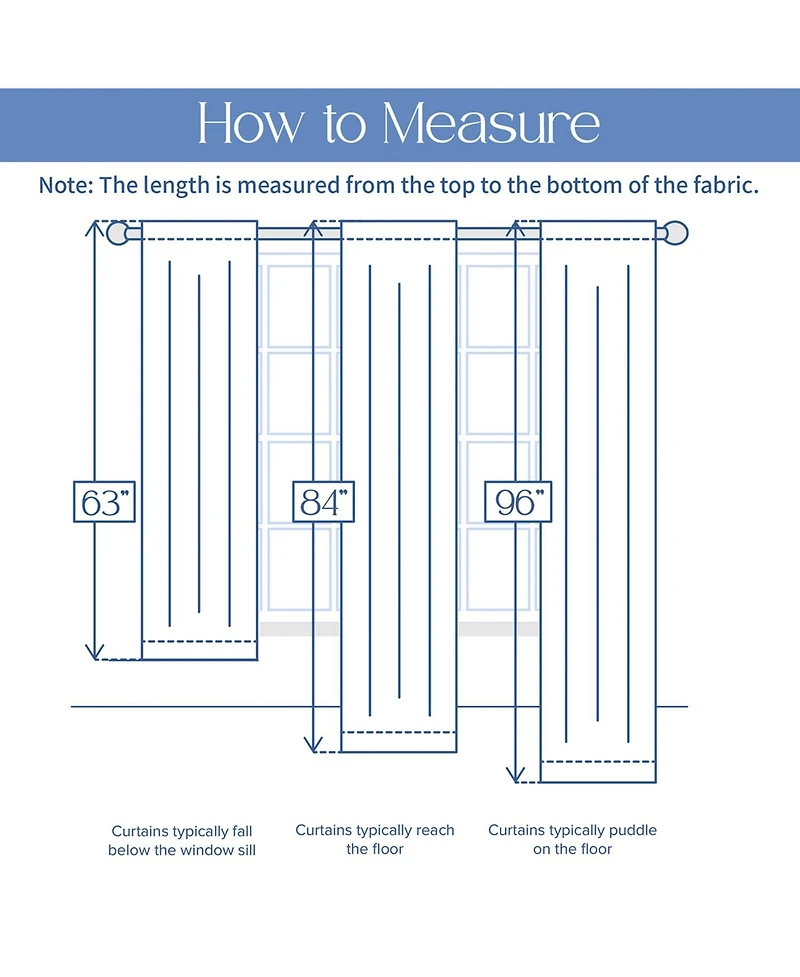 How to Measure

Note: The length is measured from the top to the bottom of the fabric.

63"

84"

96"

Curtains typically fall below the window sill

Curtains typically reach the floor

Curtains typically puddle on the floor