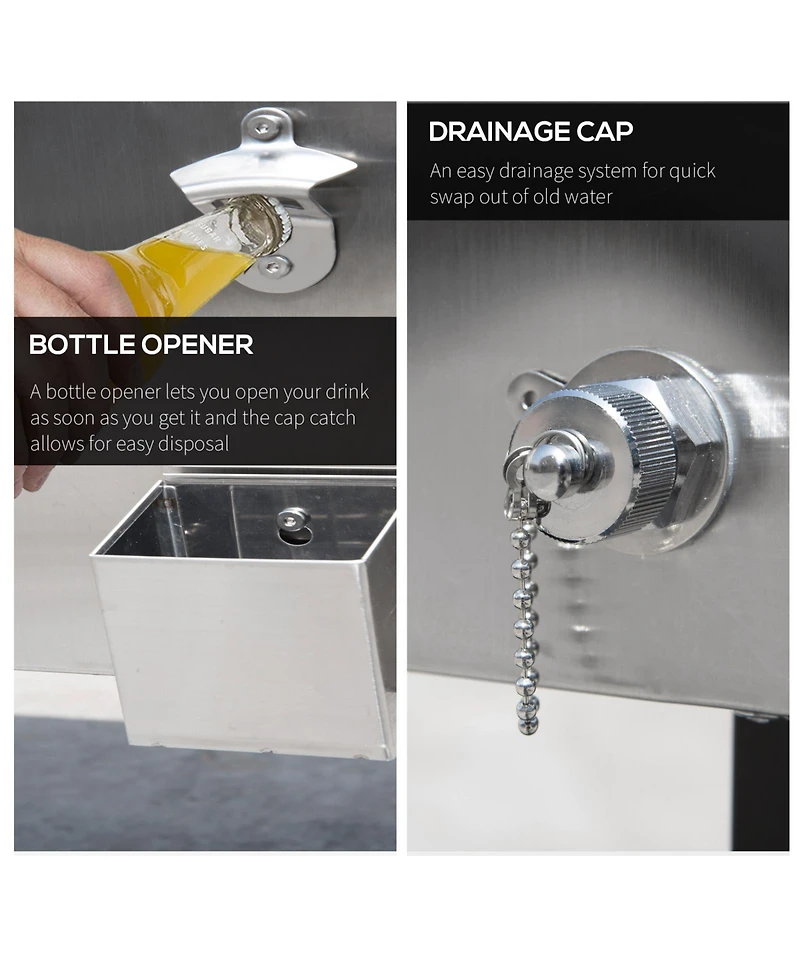 BOTTLE OPENER

A bottle opener lets you open your drink as soon as you get it and the cap catch allows for easy disposal

DRAINAGE CAP

An easy drainage system for quick swap out of old water