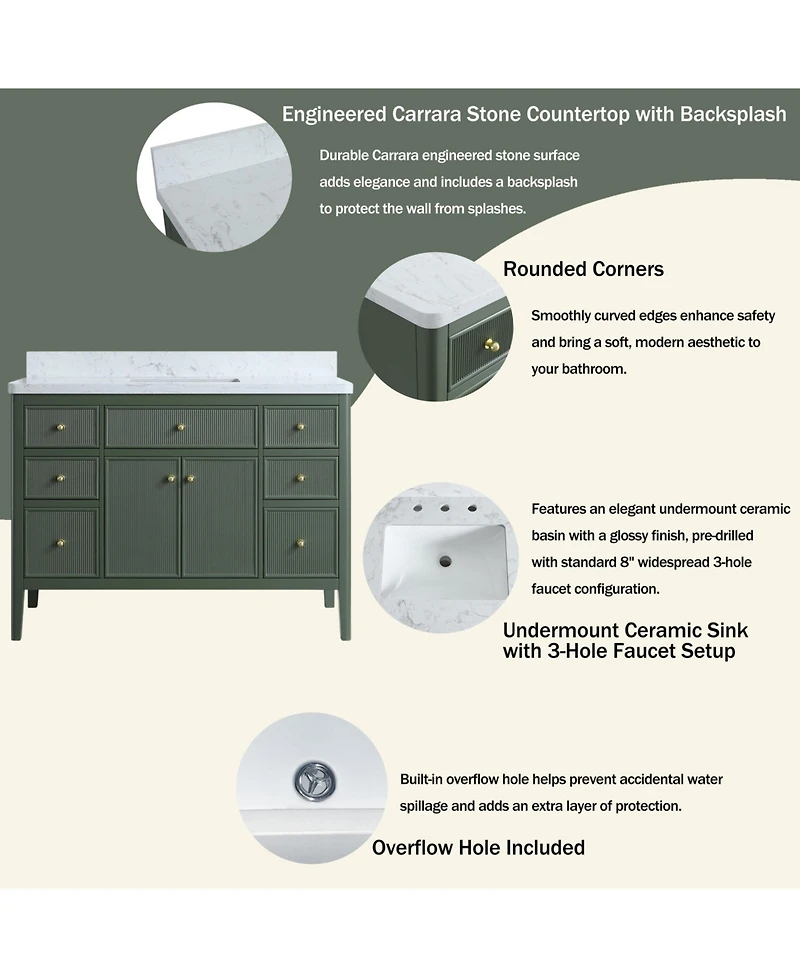 Engineered Carrara Stone Countertop with Backsplash

Durable Carrara engineered stone surface adds elegance and includes a backsplash to protect the wall from splashes.

Rounded Corners

Smoothly curved edges enhance safety and bring a soft, modern aesthetic to your bathroom.

Features an elegant undermount ceramic basin with a glossy finish, pre-drilled with standard 8" widespread 3-hole faucet configuration.

Undermount Ceramic Sink with 3-Hole Faucet Setup

Built-in overflow hole helps prevent accidental water spillage and adds an extra layer of protection.

Overflow Hole Included