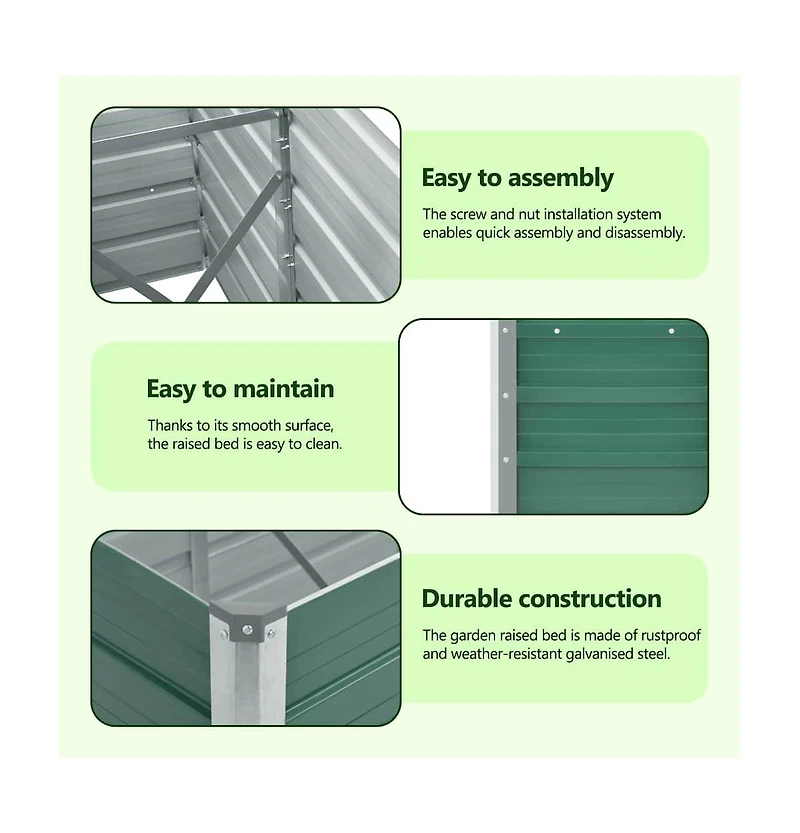 Easy to assembly

The screw and nut installation system enables quick assembly and disassembly.

Easy to maintain

Thanks to its smooth surface, the raised bed is easy to clean.

Durable construction

The garden raised bed is made of rustproof and weather-resistant galvanised steel.