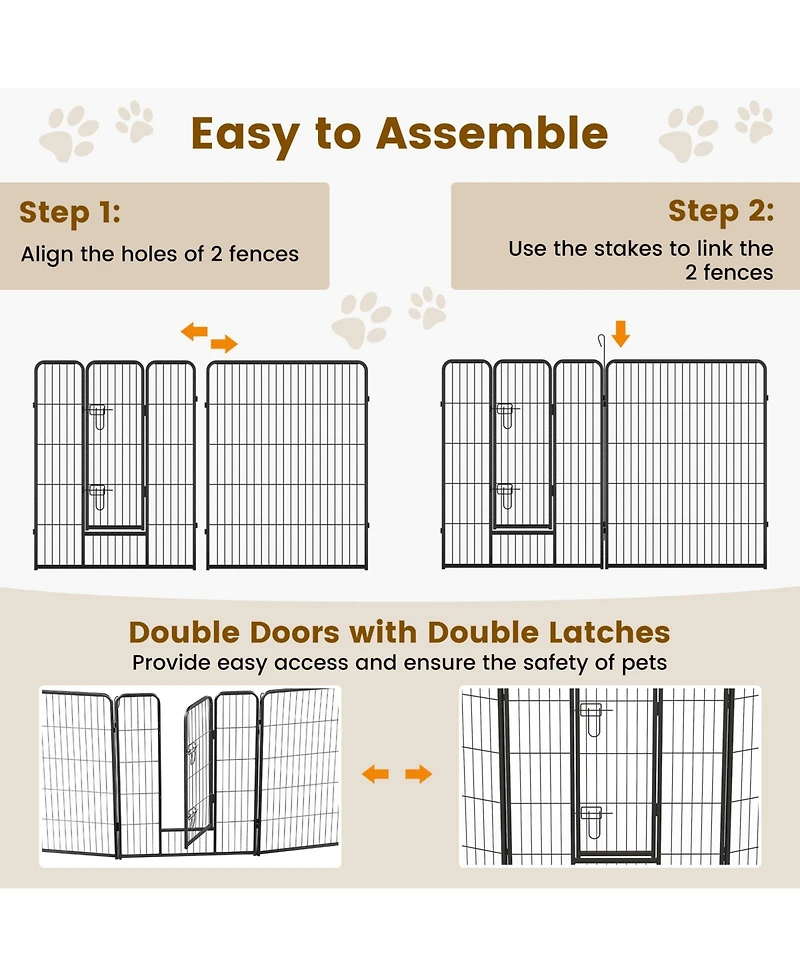 Easy to Assemble

Step 1:
Align the holes of 2 fences

Step 2:
Use the stakes to link the 2 fences

Double Doors with Double Latches
Provide easy access and ensure the safety of pets