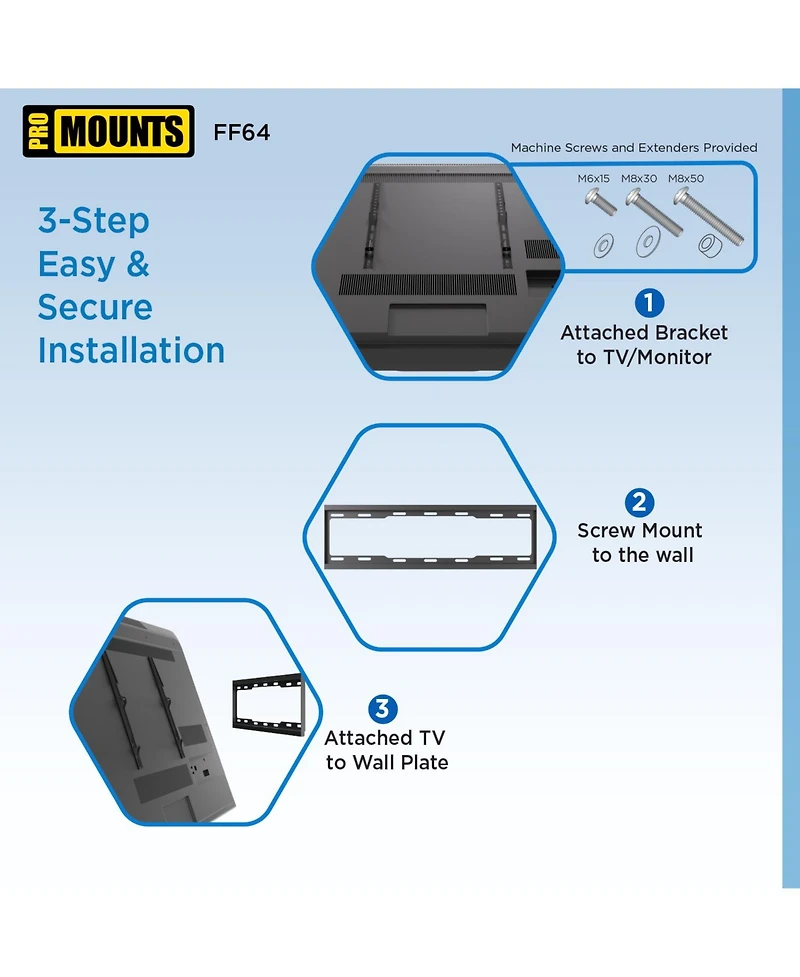 PRO MOUNTS FF64

3-Step Easy & Secure Installation

Machine Screws and Extenders Provided

M6x15 M8x30 M8x50

1
Attached Bracket to TV/Monitor

2
Screw Mount to the wall

3
Attached TV to Wall Plate