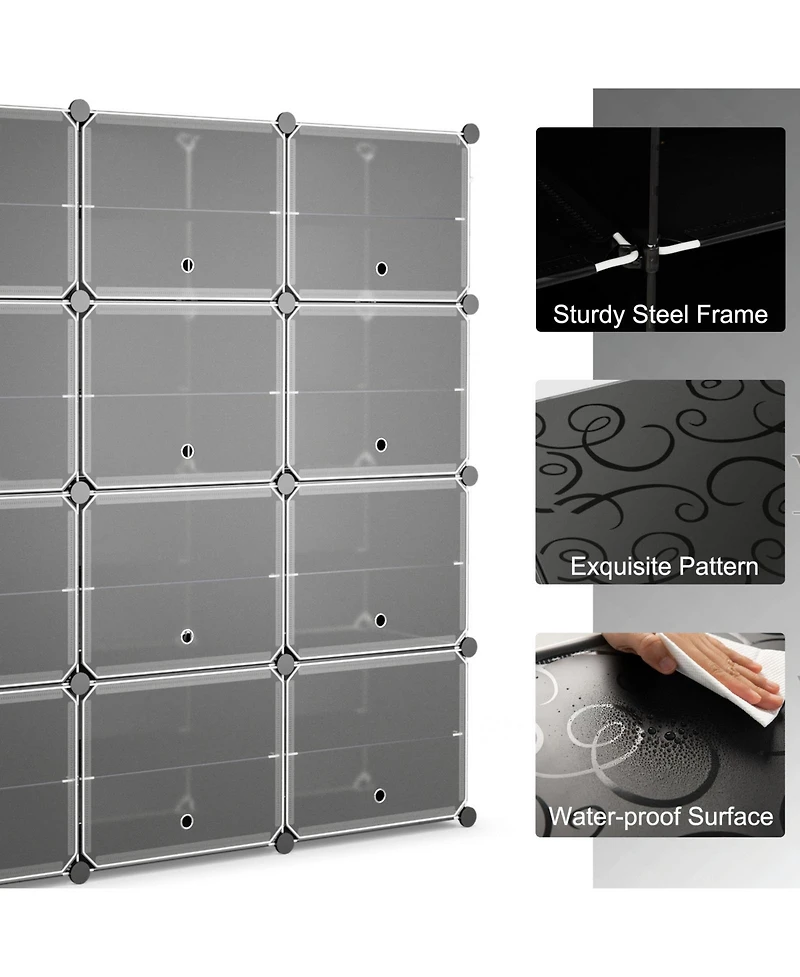 Sturdy Steel Frame

Exquisite Pattern

Water-proof Surface