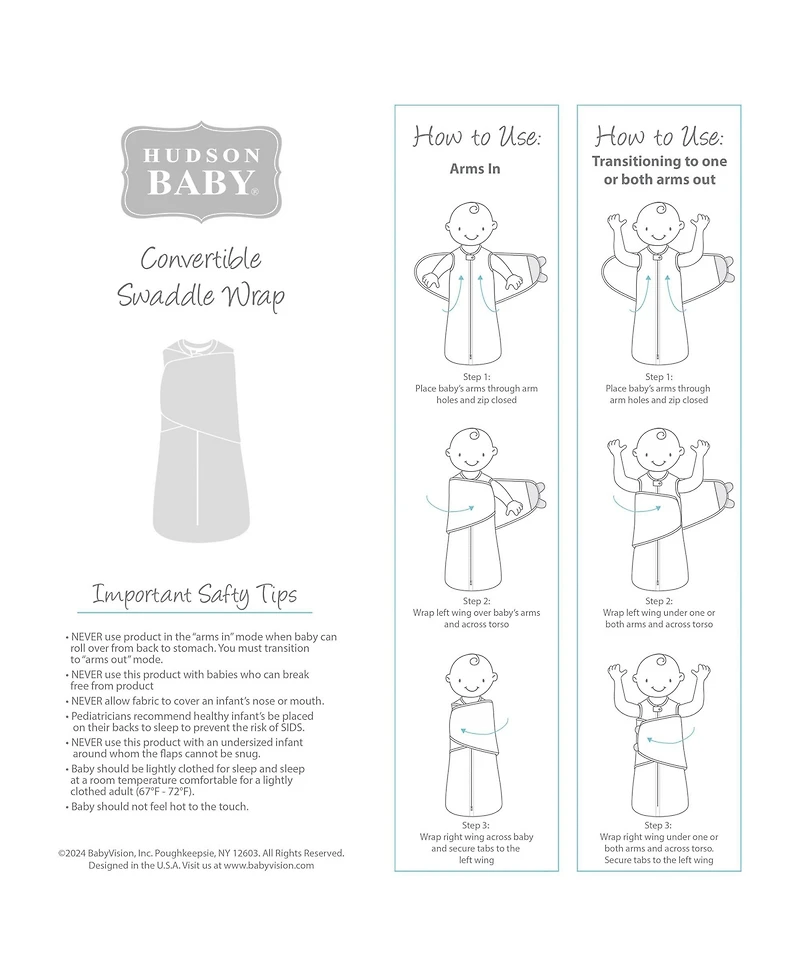 HUDSON BABY®

Convertible Swaddle Wrap

Important Safty Tips

• NEVER use product in the "arms in" mode when baby can roll over from back to stomach. You must transition to "arms out" mode.
• NEVER use this product with babies who can break free from product
• NEVER allow fabric to cover an infant's nose or mouth.
• Pediatricians recommend healthy infant's be placed on their backs to sleep to prevent the risk of SIDS.
• NEVER use this product with an undersized infant around whom the flaps cannot be snug.
• Baby should be lightly clothed for sleep and sleep at a room temperature comfortable for a lightly clothed adult (67°F - 72°F).
• Baby should not feel hot to the touch.

©2024 BabyVision, Inc. Poughkeepsie, NY 12603. All Rights Reserved. Designed in the U.S.A. Visit us at www.babyvision.com

How to Use:
Arms In

Step 1:
Place baby's arms through arm holes and zip closed

Step 2:
Wrap left wing over baby's arms and across torso

Step 3:
Wrap right wing across baby and secure tabs to the left wing

How to Use:
Transitioning to one or both arms out

Step 1:
Place baby's arms through arm holes and zip closed

Step 2:
Wrap left wing under one or both arms and across torso

Step 3:
Wrap right wing under one or both arms and across torso. Secure tabs to the left wing