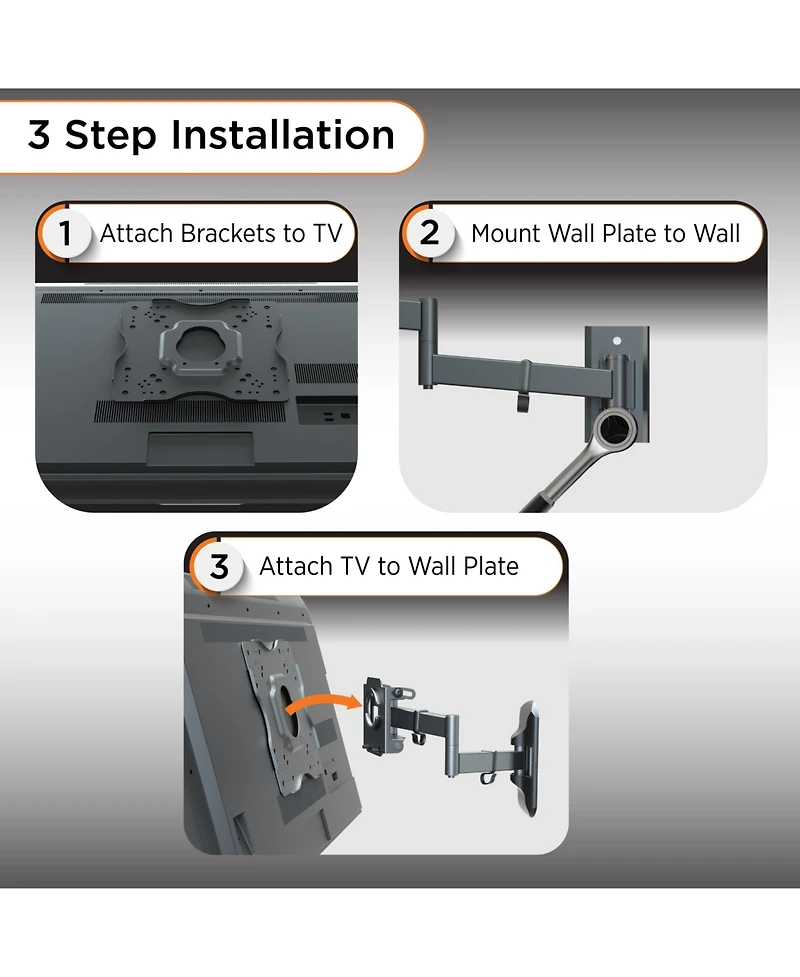 3 Step Installation

1 Attach Brackets to TV

2 Mount Wall Plate to Wall

3 Attach TV to Wall Plate