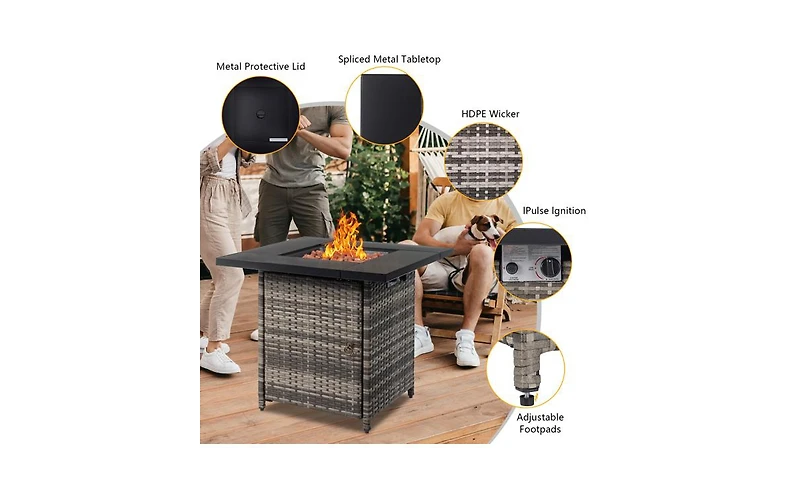 Metal Protective Lid

Spliced Metal Tabletop

HDPE Wicker

IPulse Ignition

Adjustable Footpads