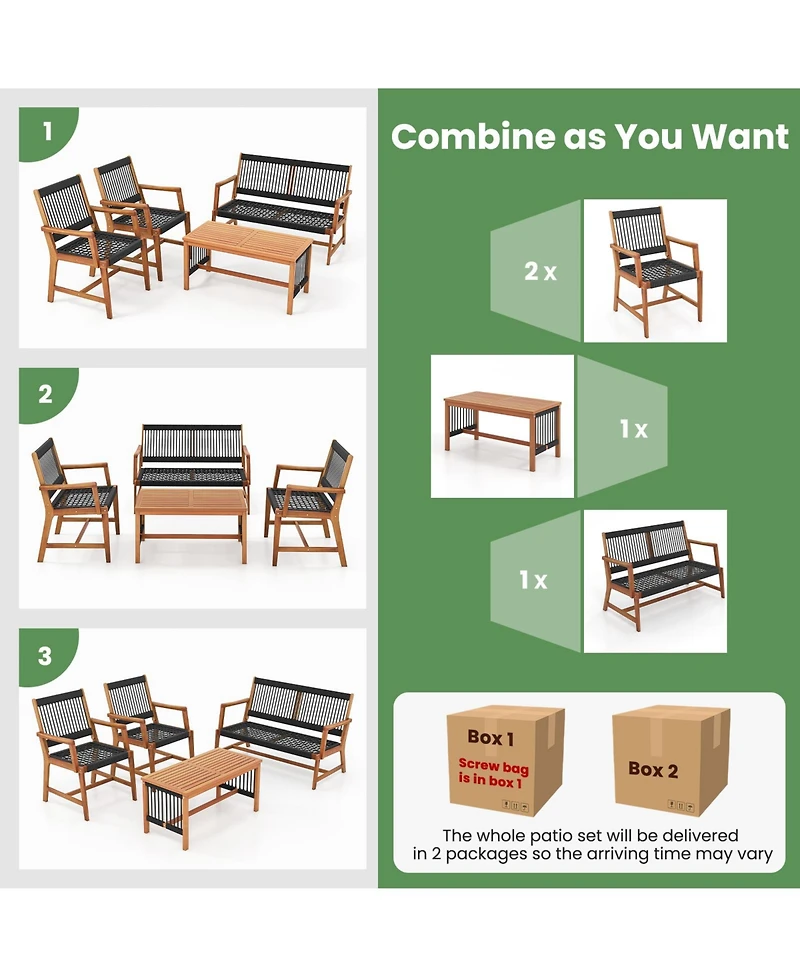 1

2

3

Combine as You Want

2 x

1 x

1 x

Box 1

Screw bag is in box 1

Box 2

The whole patio set will be delivered in 2 packages so the arriving time may vary